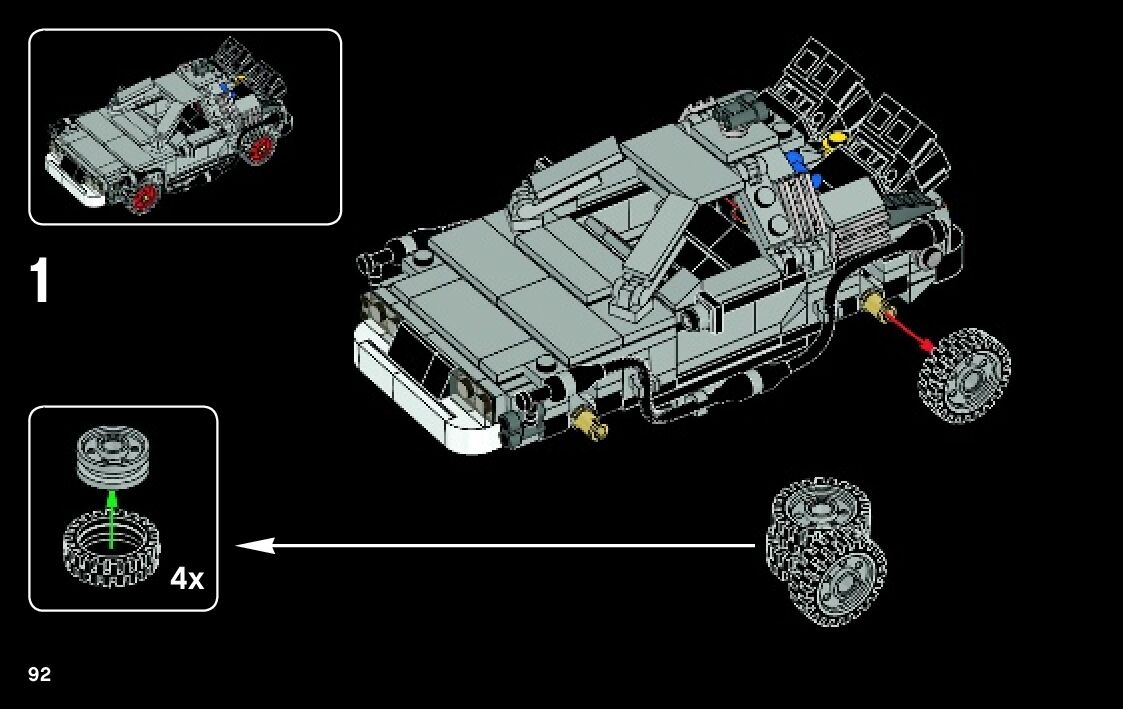 1

4x

92