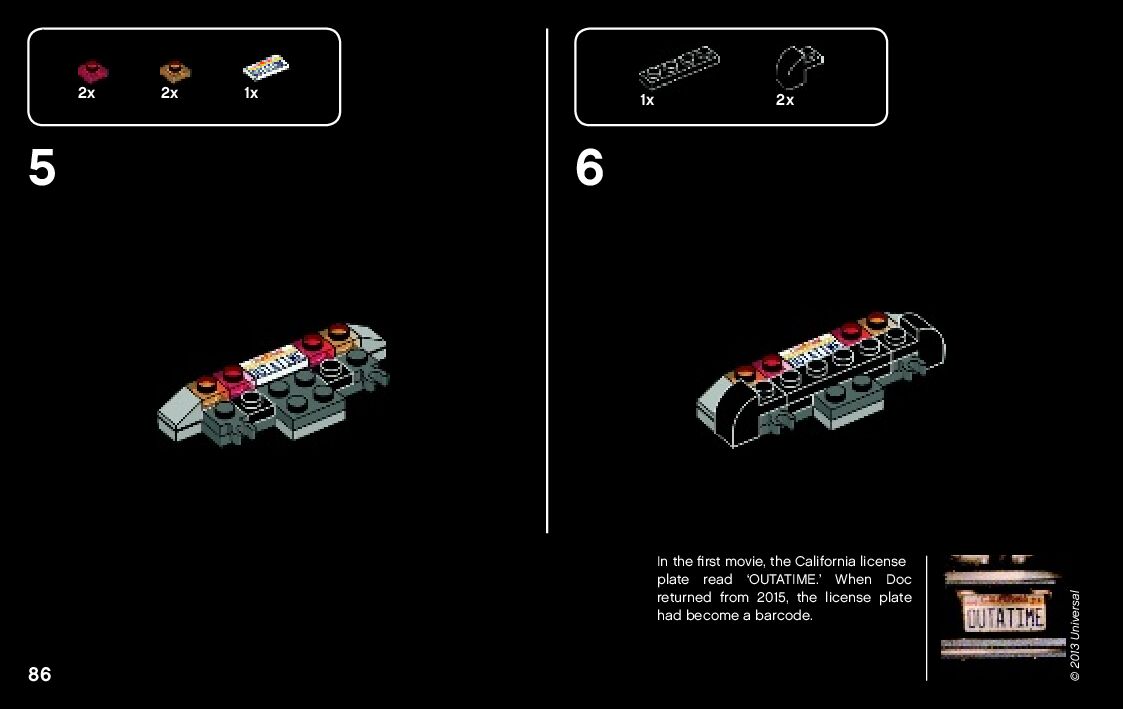 2x 2x 1x

5

1x 2x

6

In the first movie, the California license plate read 'OUTATIME.' When Doc returned from 2015, the license plate had become a barcode.

OUTATIME

© 2013 Universal

86