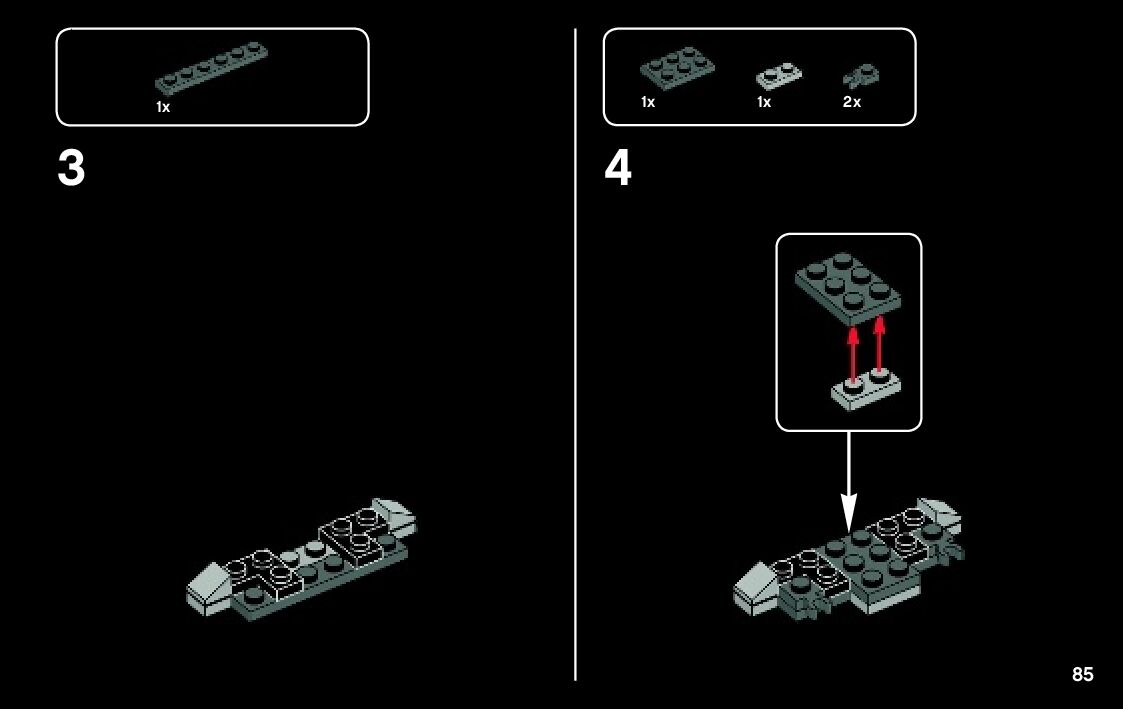 1x

3

1x 1x 2x

4

85