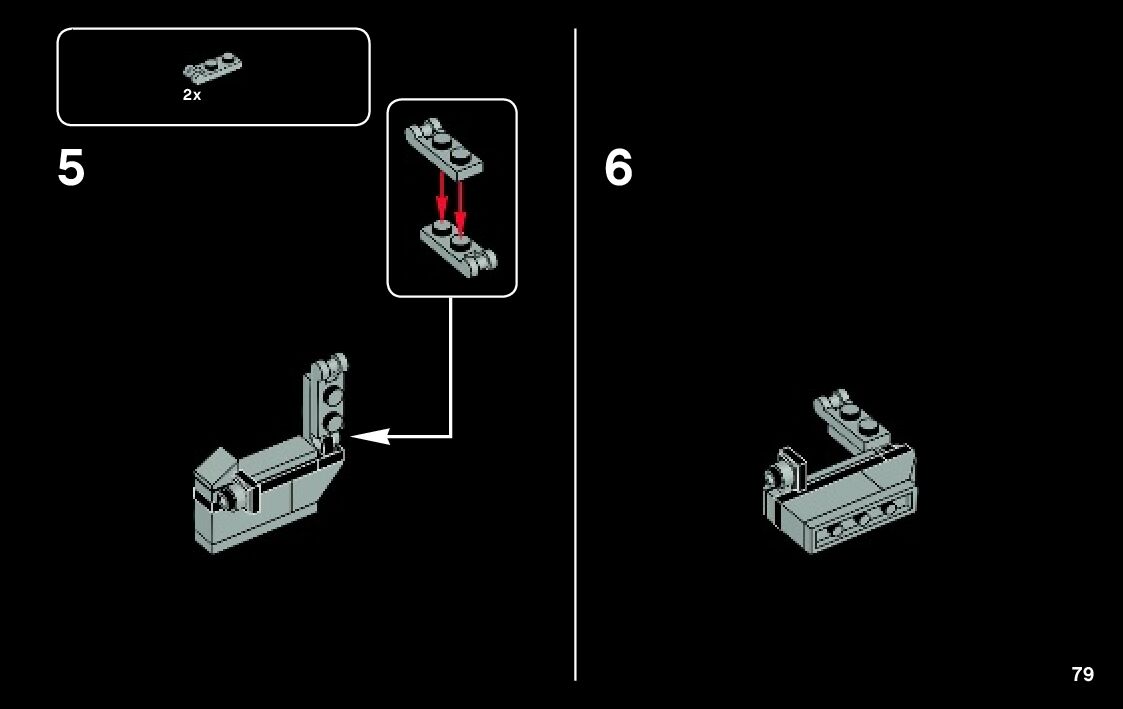 2x

5

6

79