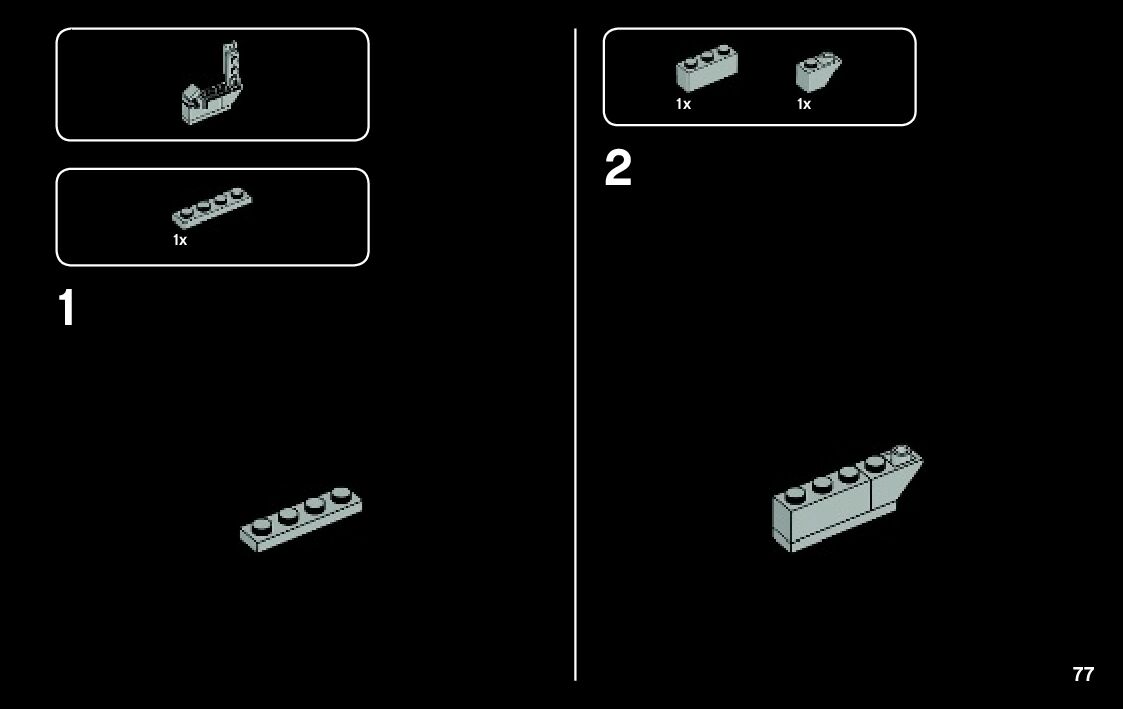 1x

1

1x 1x

2

77