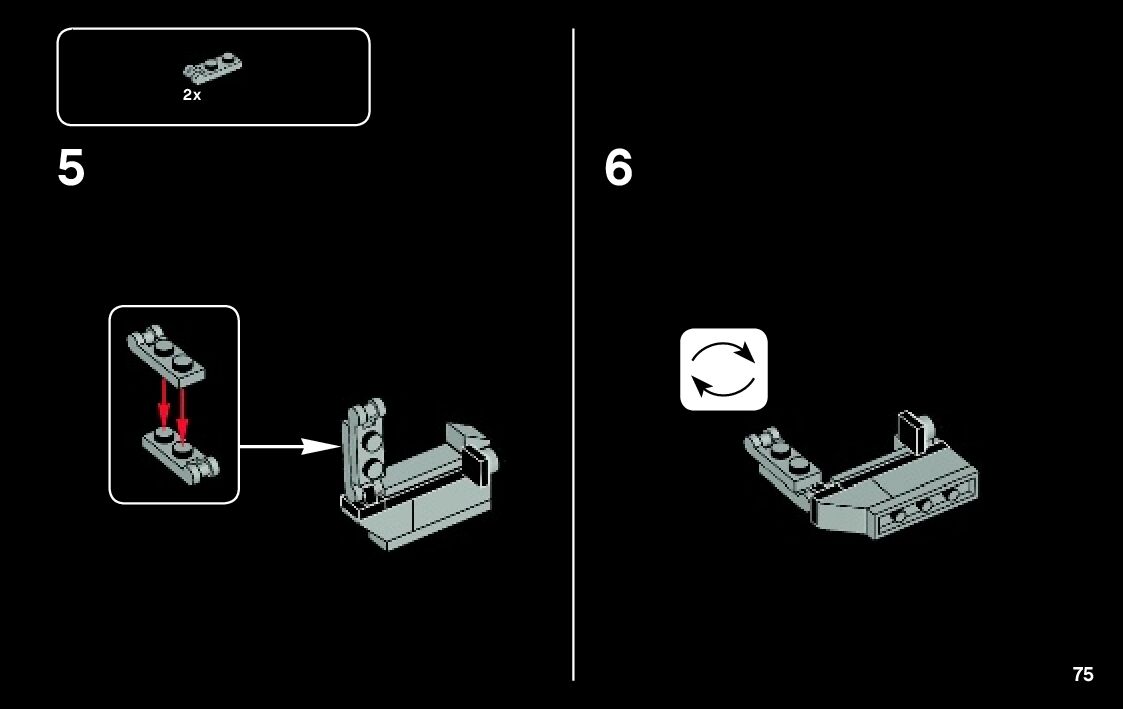 2x

5

6

75