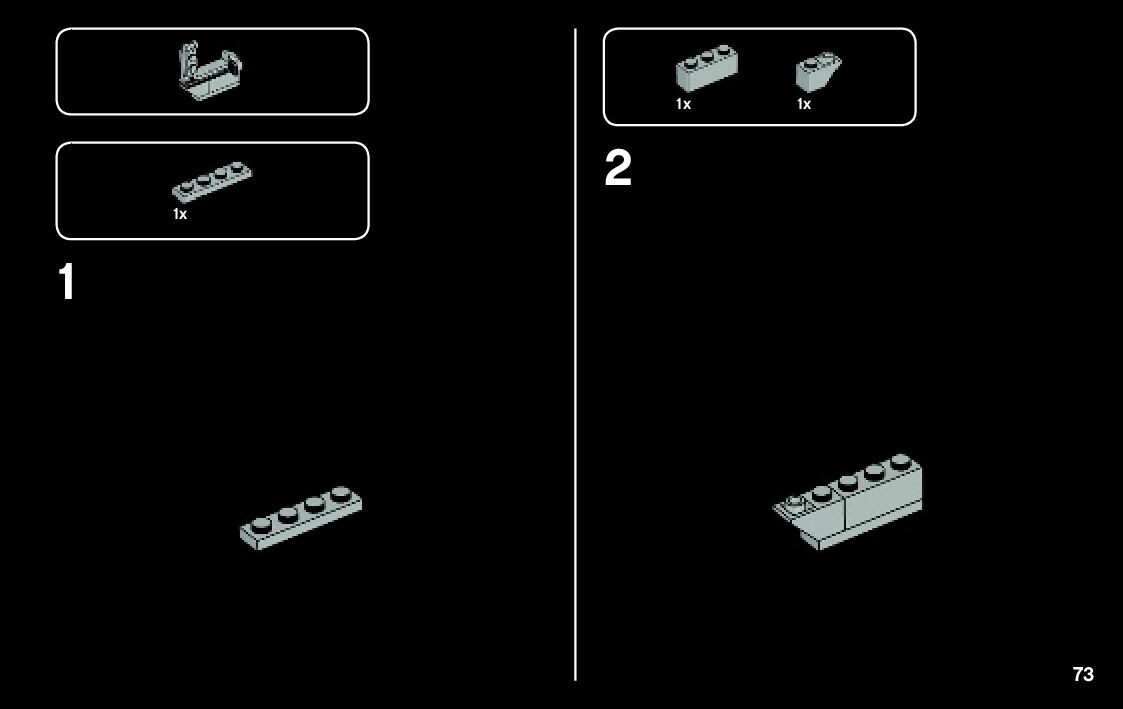 1x

1

1x

1x

2

73