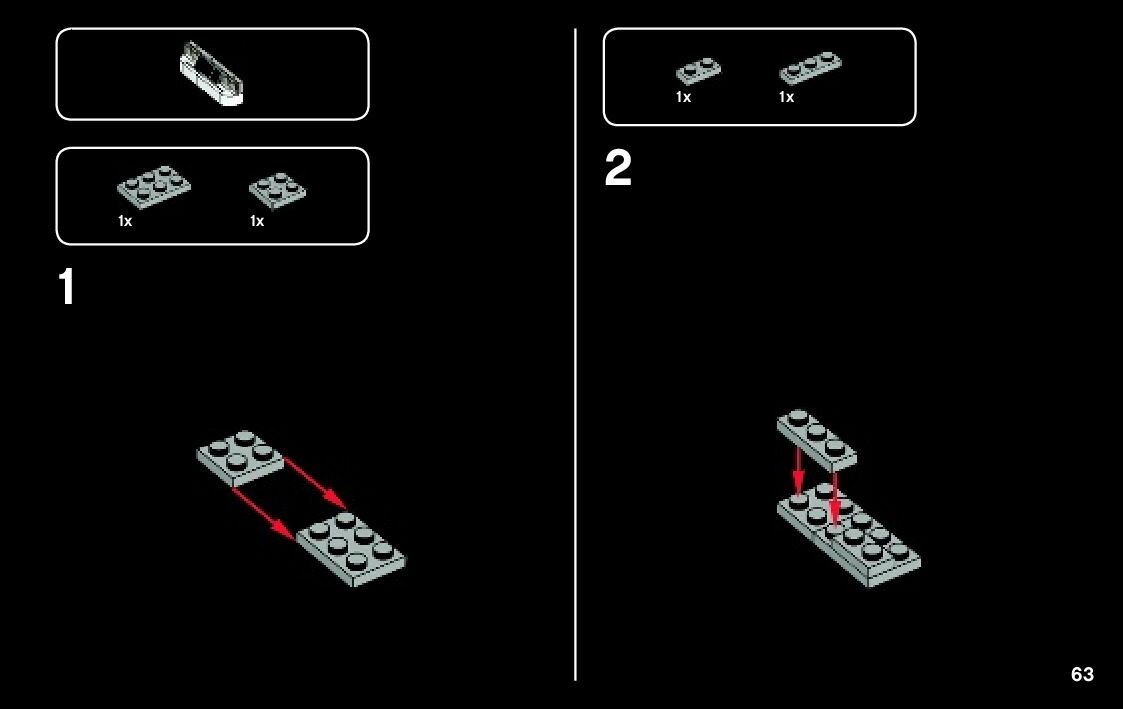 1x 1x

1

1x 1x

2

63