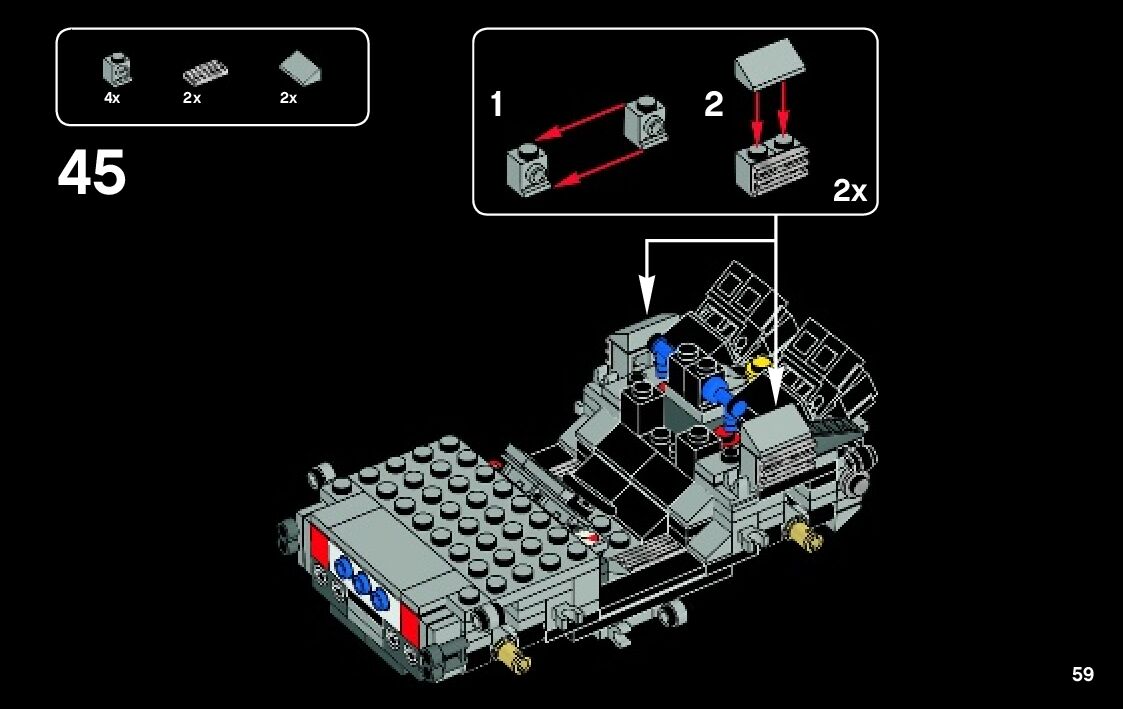 4x 2x 2x

45

1

2

2x

59