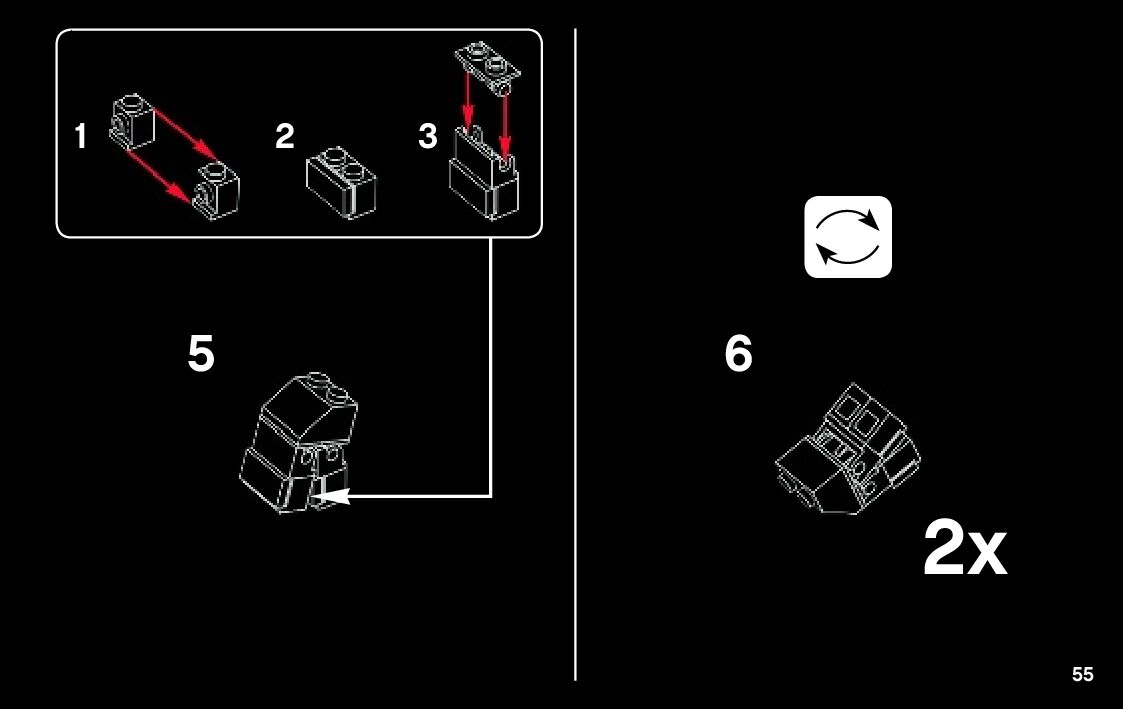 1
2
3
5
6
2x
55