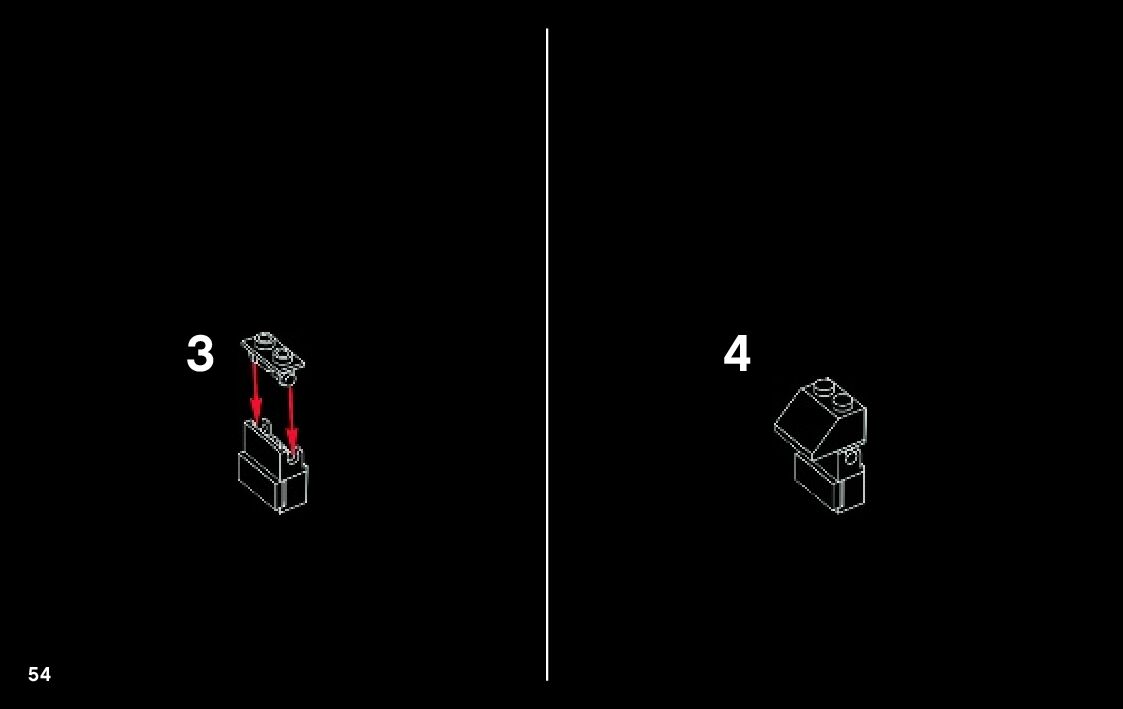 3

4

54