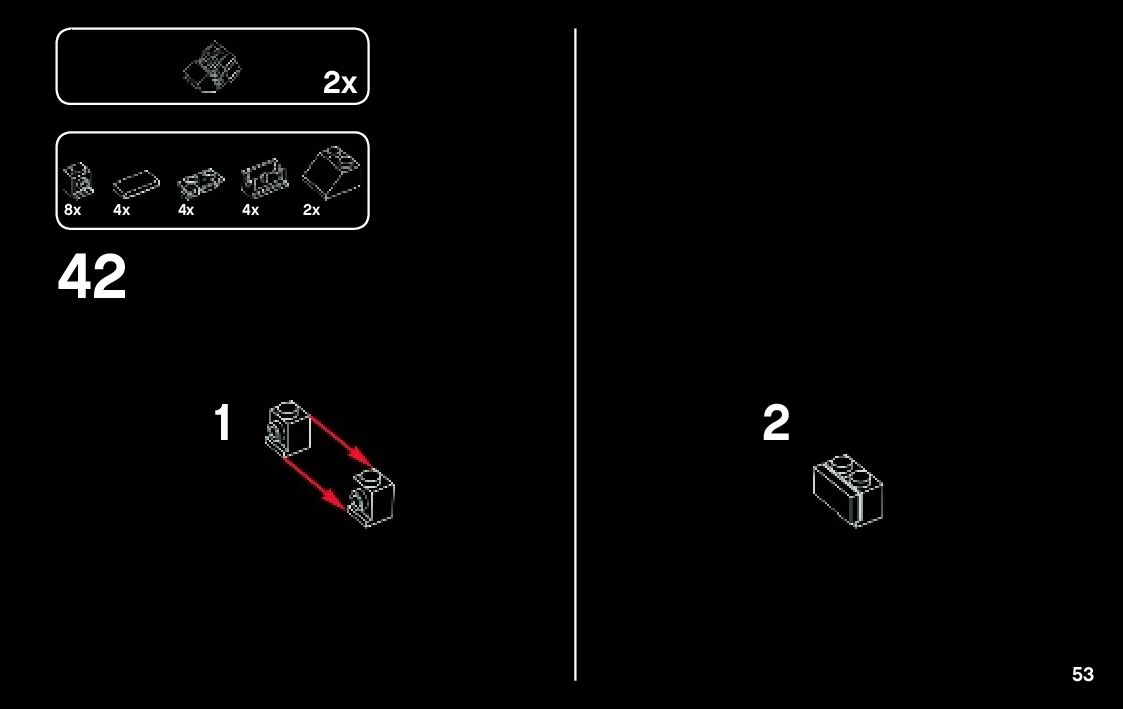 2x

8x 4x 4x 4x 2x

42

1

2

53