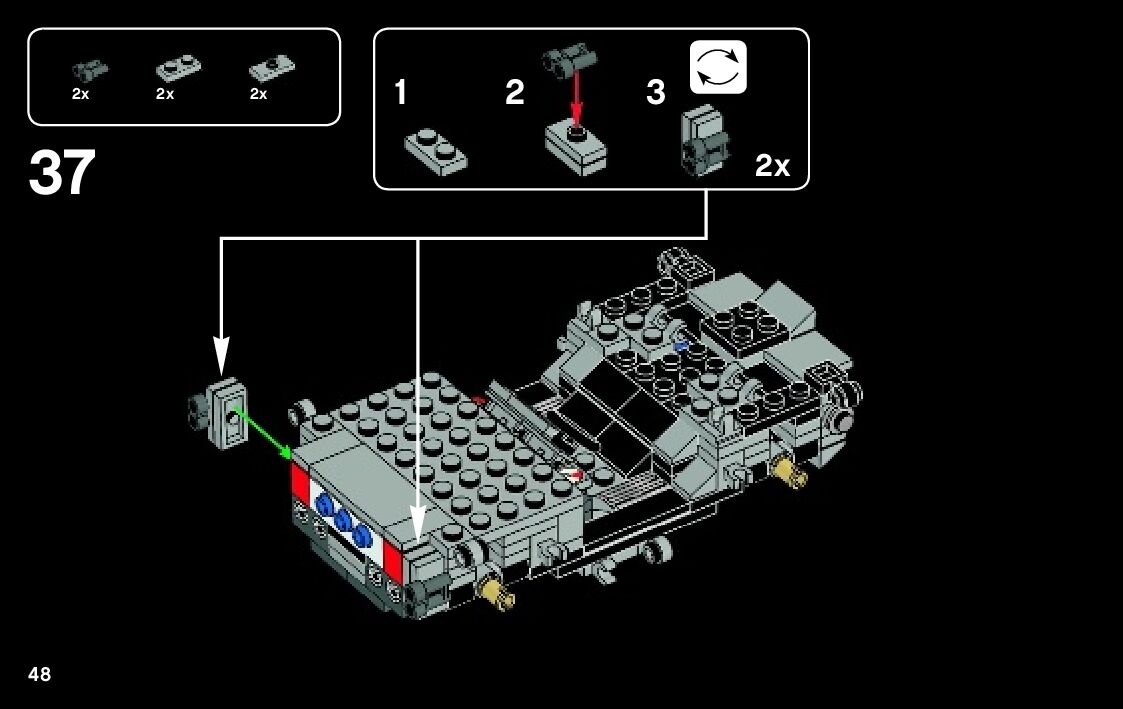 2x 2x 2x

37

1 2 3

2x

48