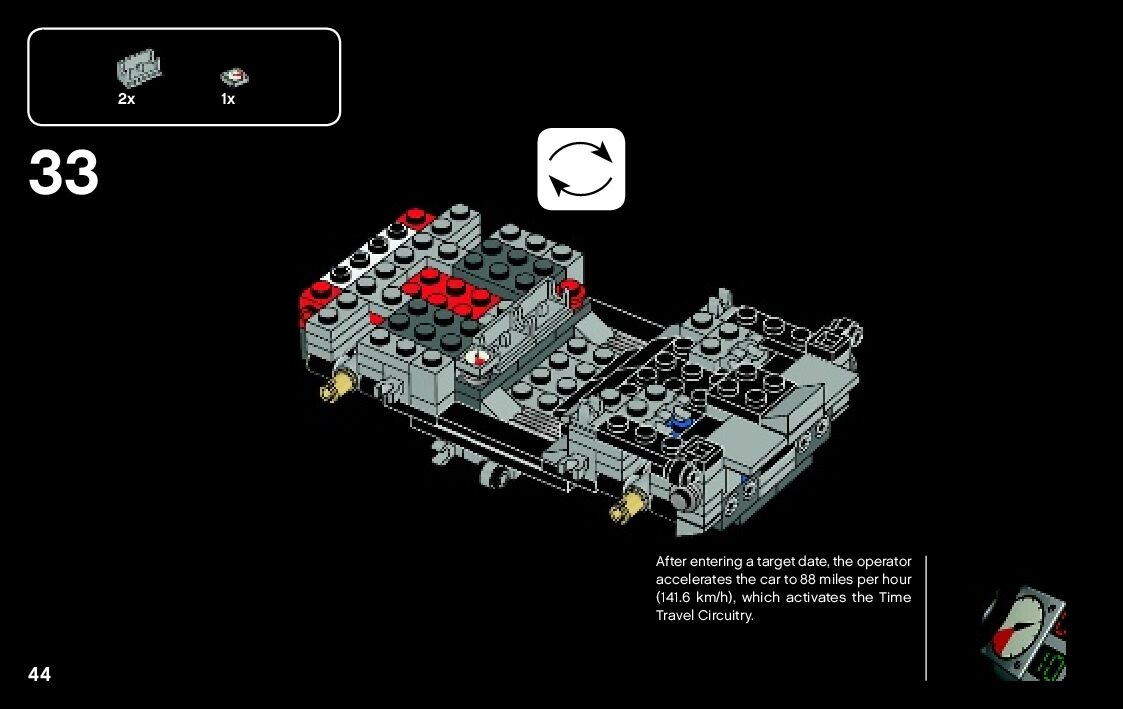 2x 1x

33

After entering a target date, the operator accelerates the car to 88 miles per hour (141.6 km/h), which activates the Time Travel Circuitry.

44