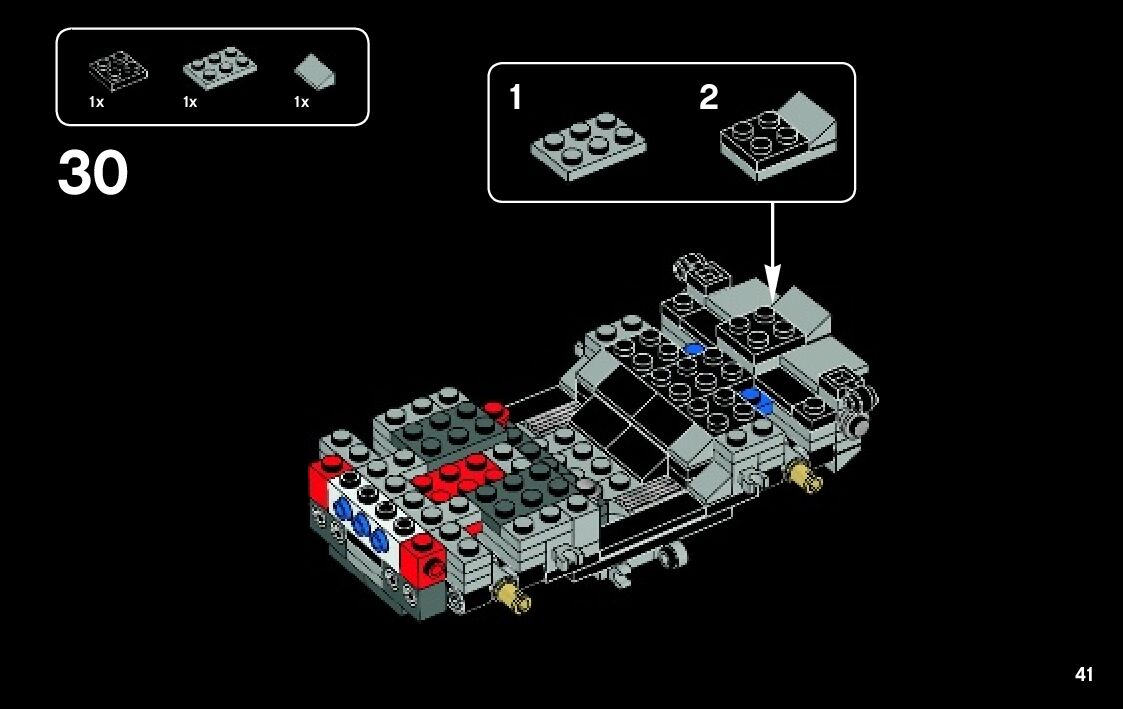 1x 1x 1x

30

1

2

41