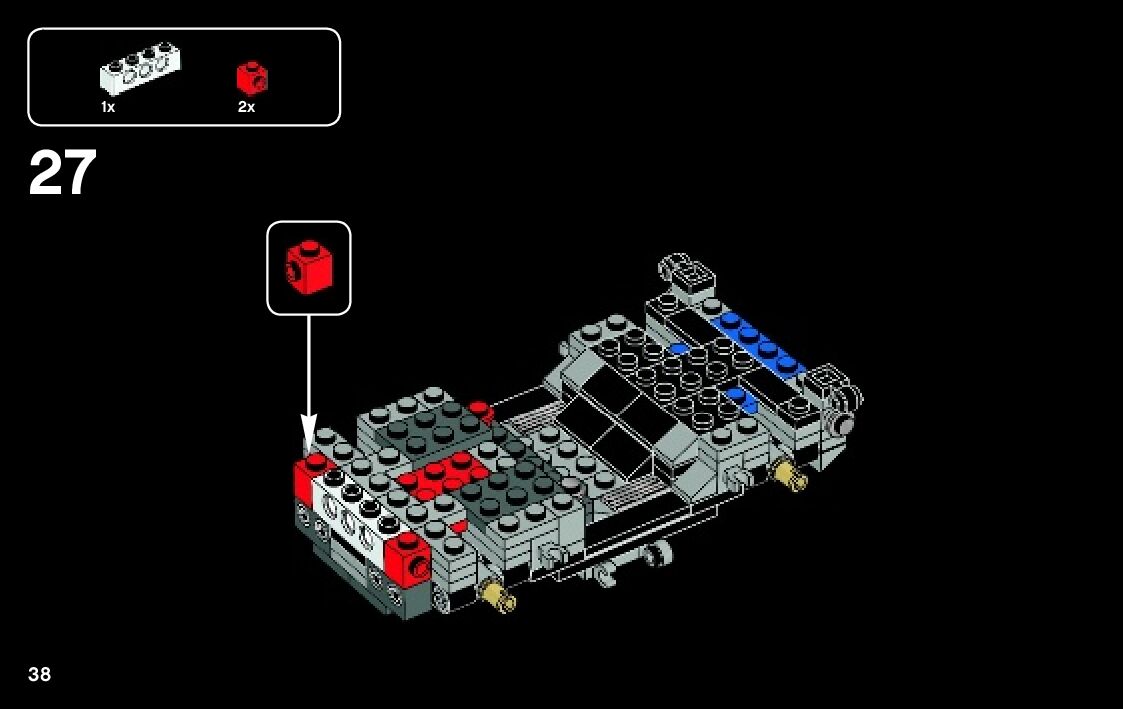 1x
2x

27

38