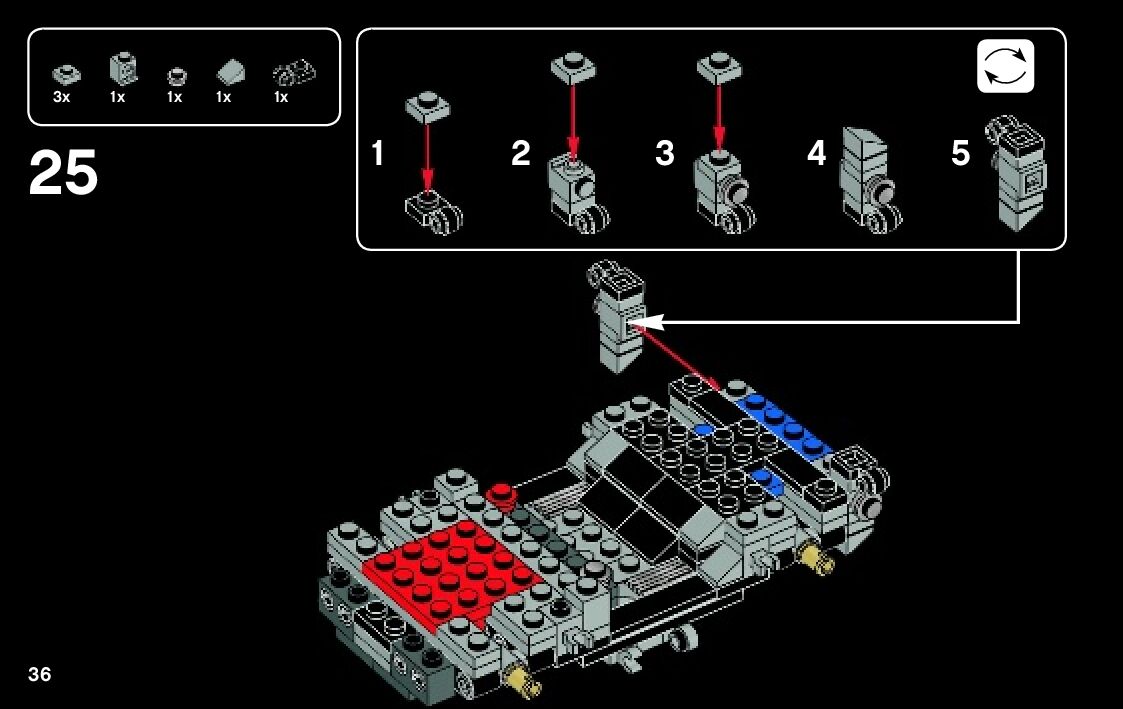 3x 1x 1x 1x 1x

25

1 2 3 4 5

36