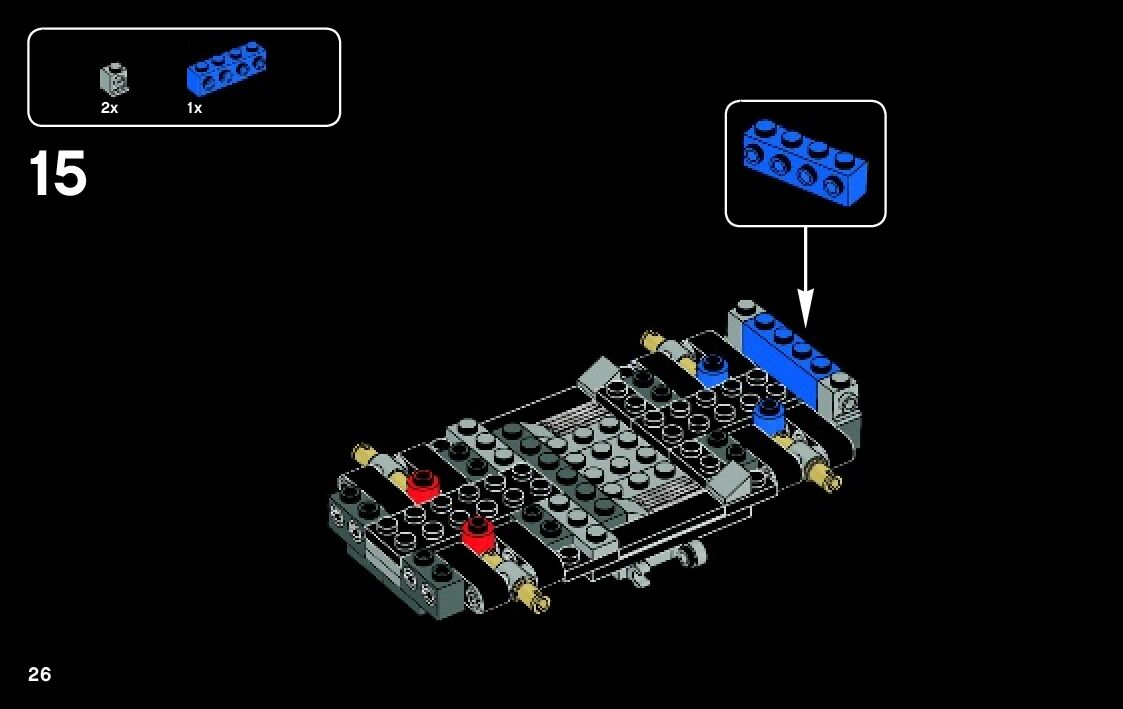 2x 1x

15

26