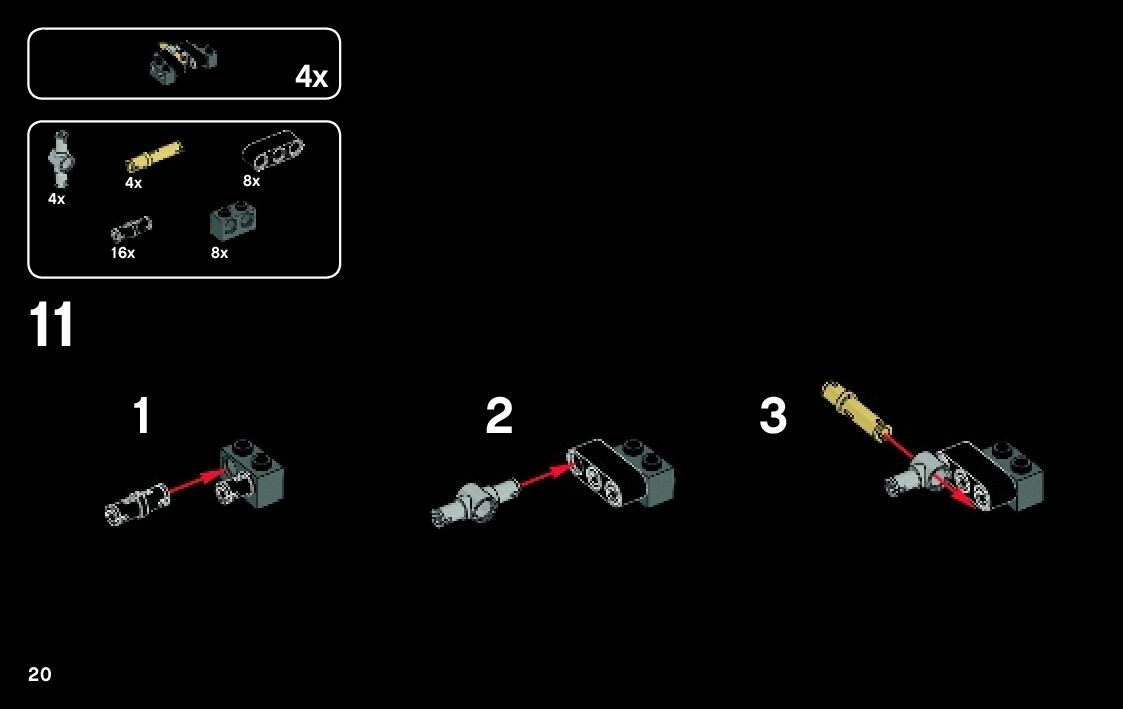 4x

4x
4x
8x
16x
8x

11

1

2

3

20