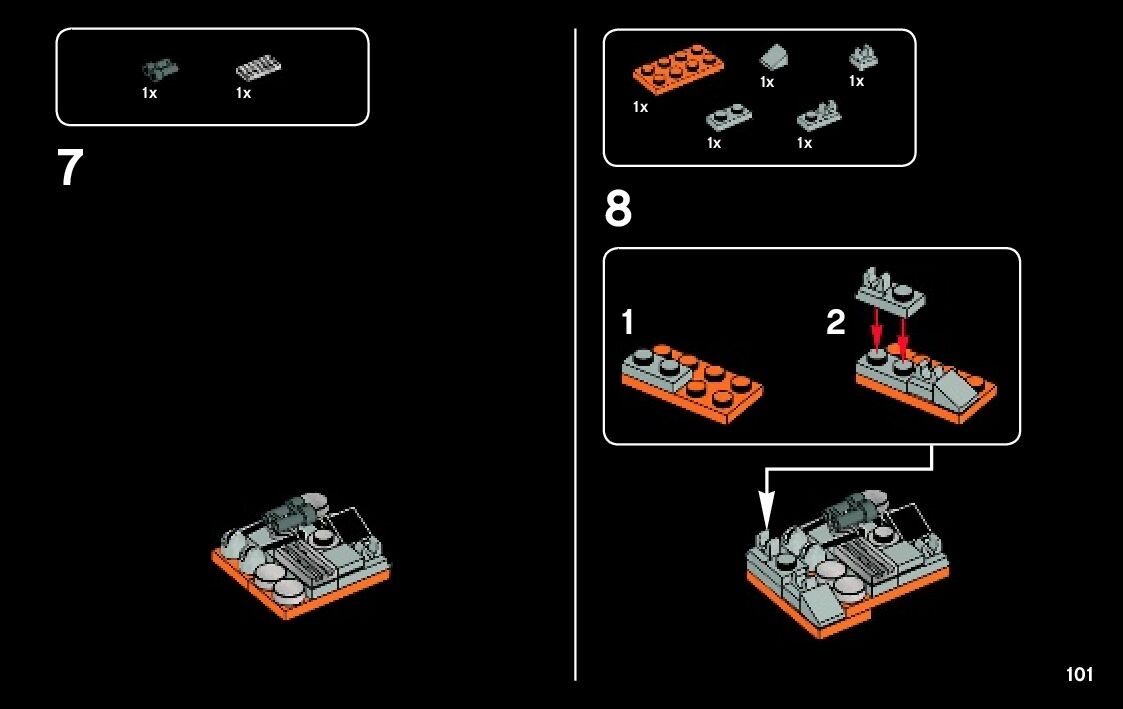 1x 1x

7

1x 1x 1x

1x 1x

8

1

2

101