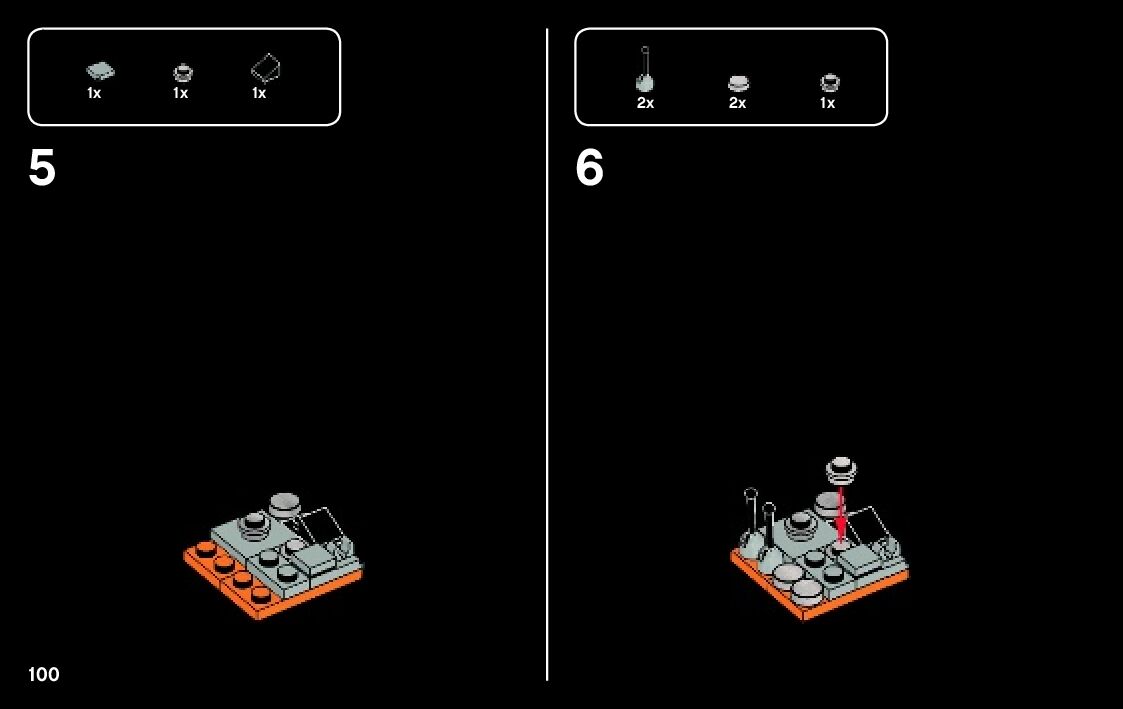 1x 1x 1x

5

2x 2x 1x

6

100