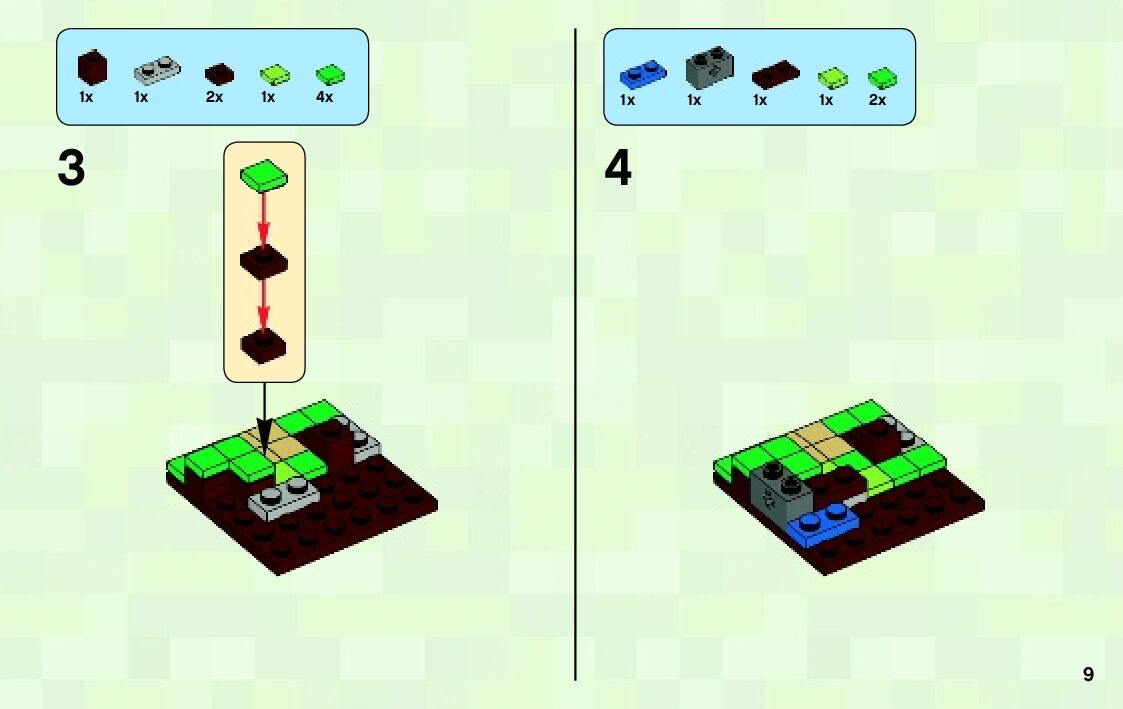 1x 1x 2x 1x 4x

3

1x 1x 1x 1x 2x

4

9