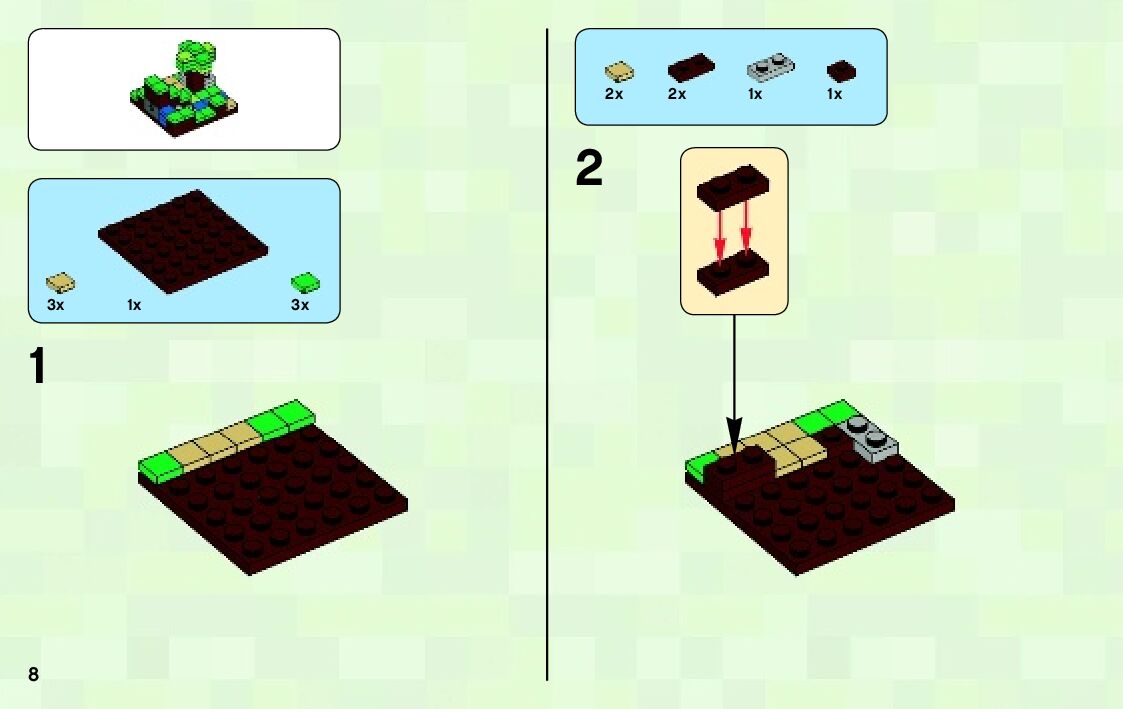 3x 1x 3x

1

8

2x 2x 1x 1x

2