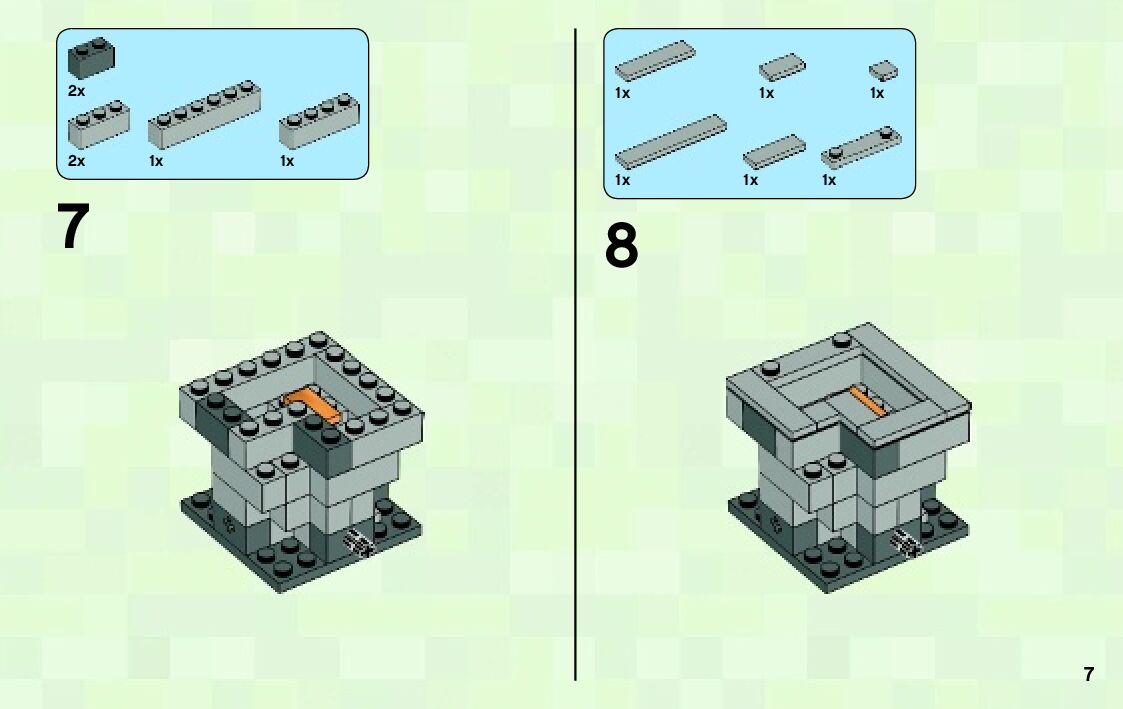 2x
2x 1x 1x

7

1x 1x 1x
1x 1x 1x

8

7