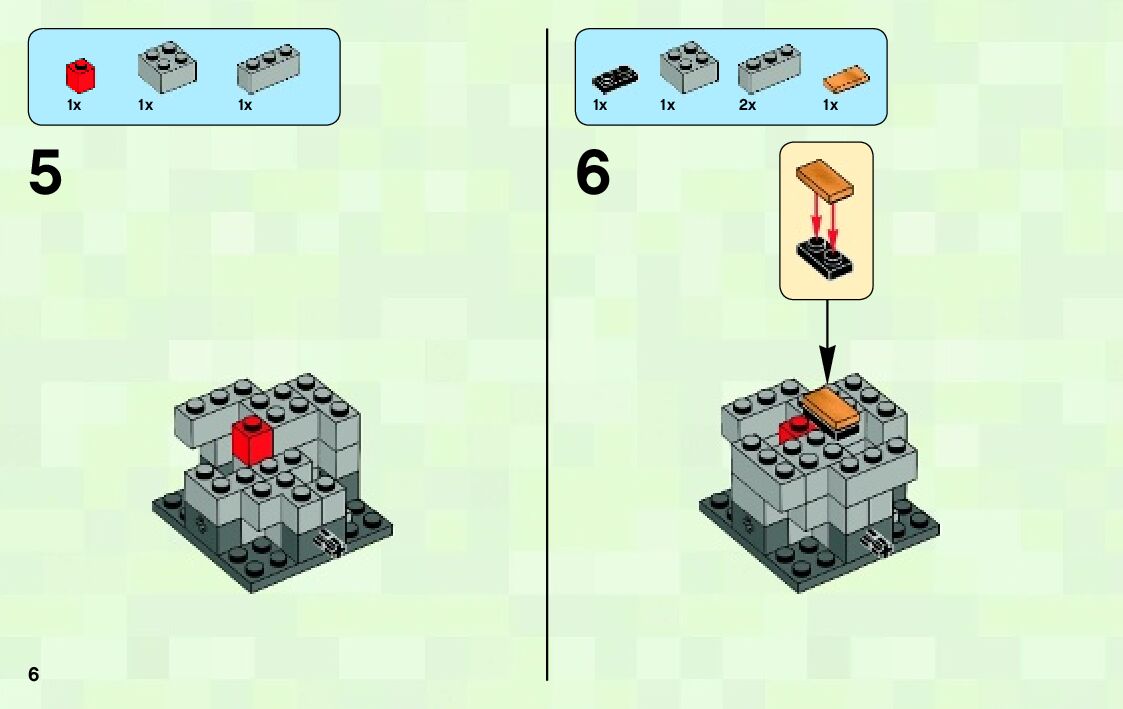 1x 1x 1x

5

1x 1x 2x 1x

6

6