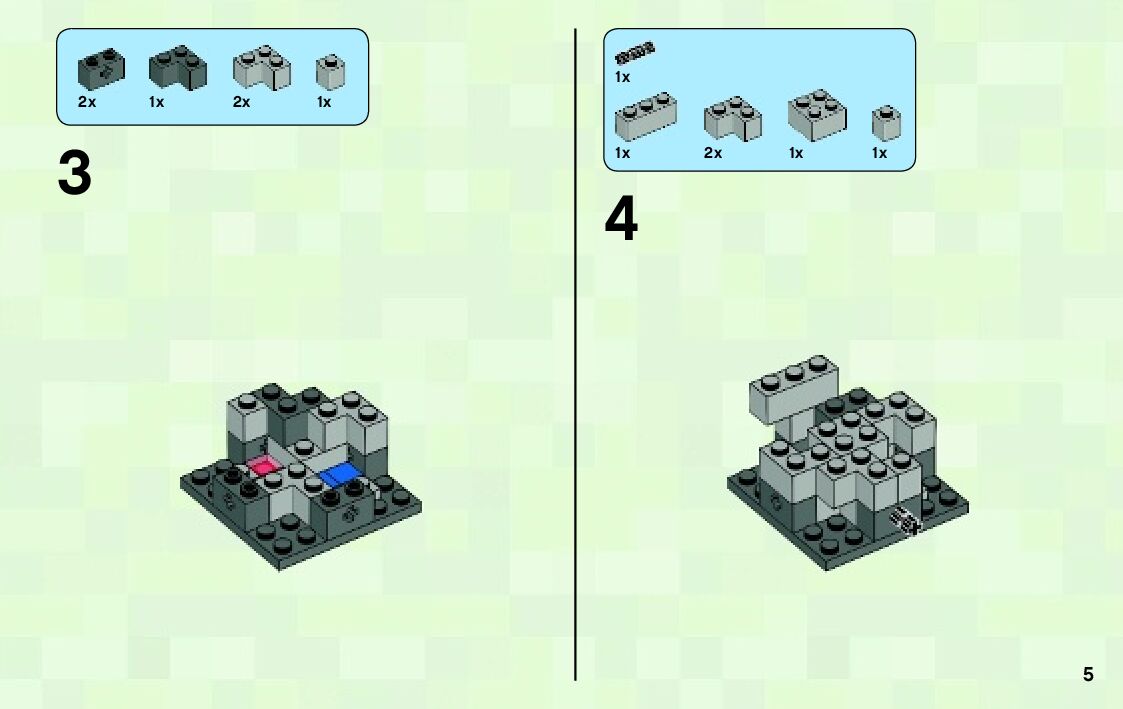 2x 1x 2x 1x

3

1x

1x 2x 1x 1x

4

5