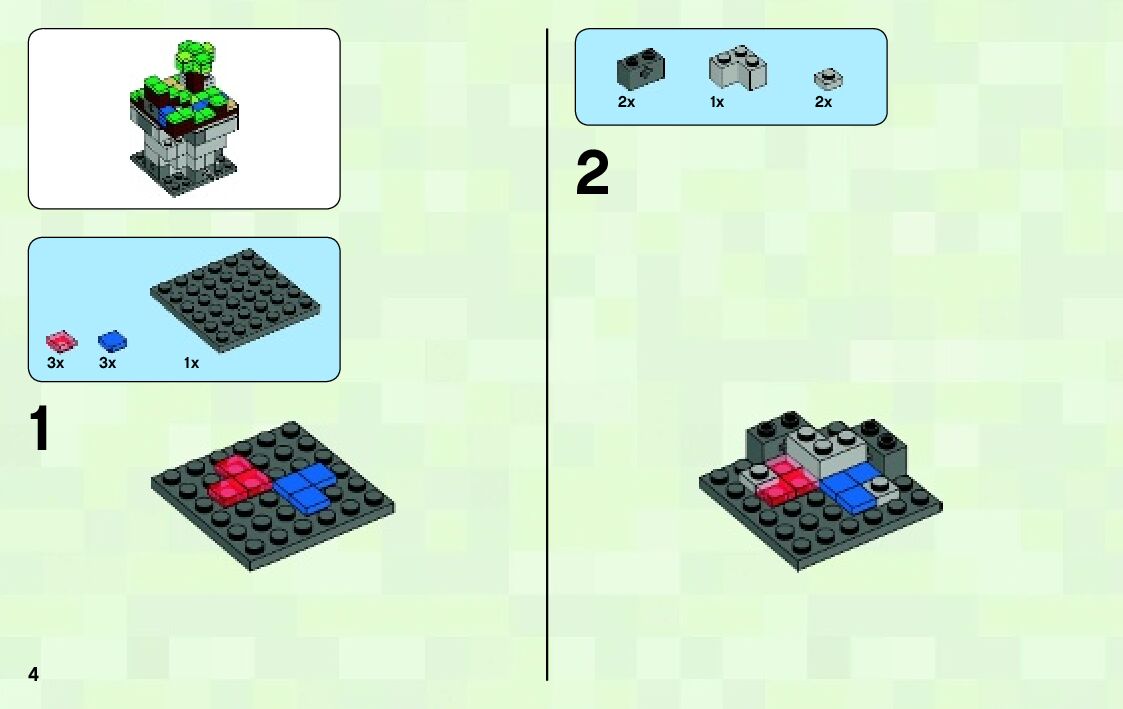 3x 3x 1x

1

4

2x 1x 2x

2