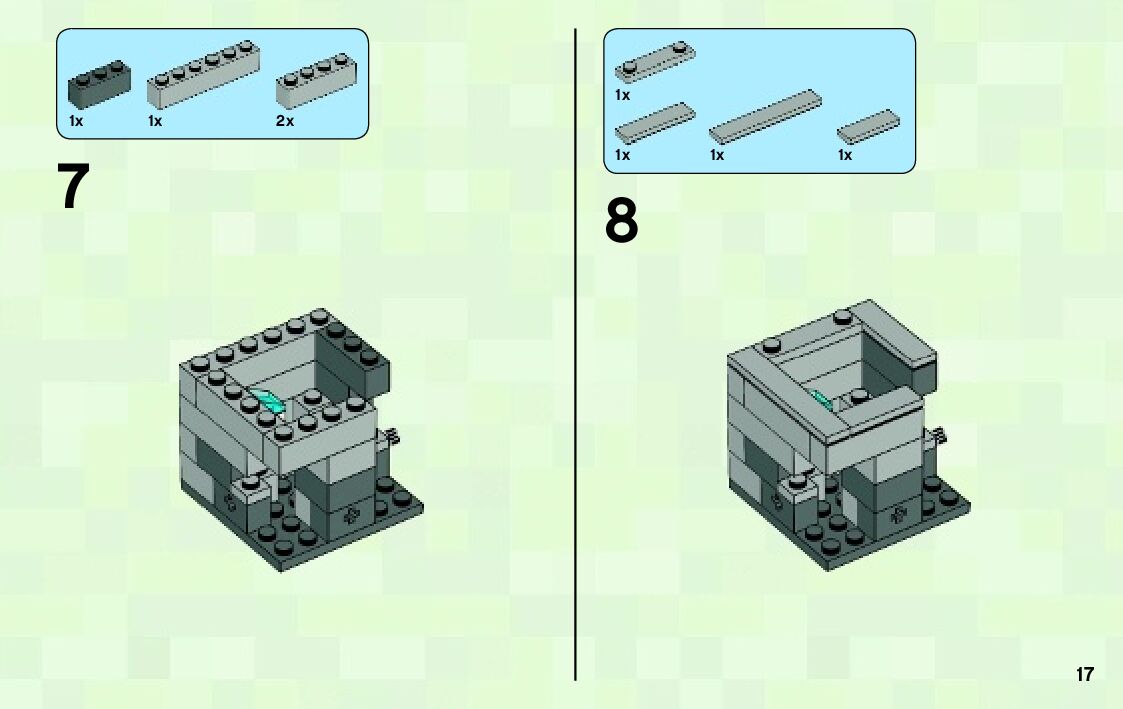 1x 1x 2x

7

1x

1x 1x 1x

8

17