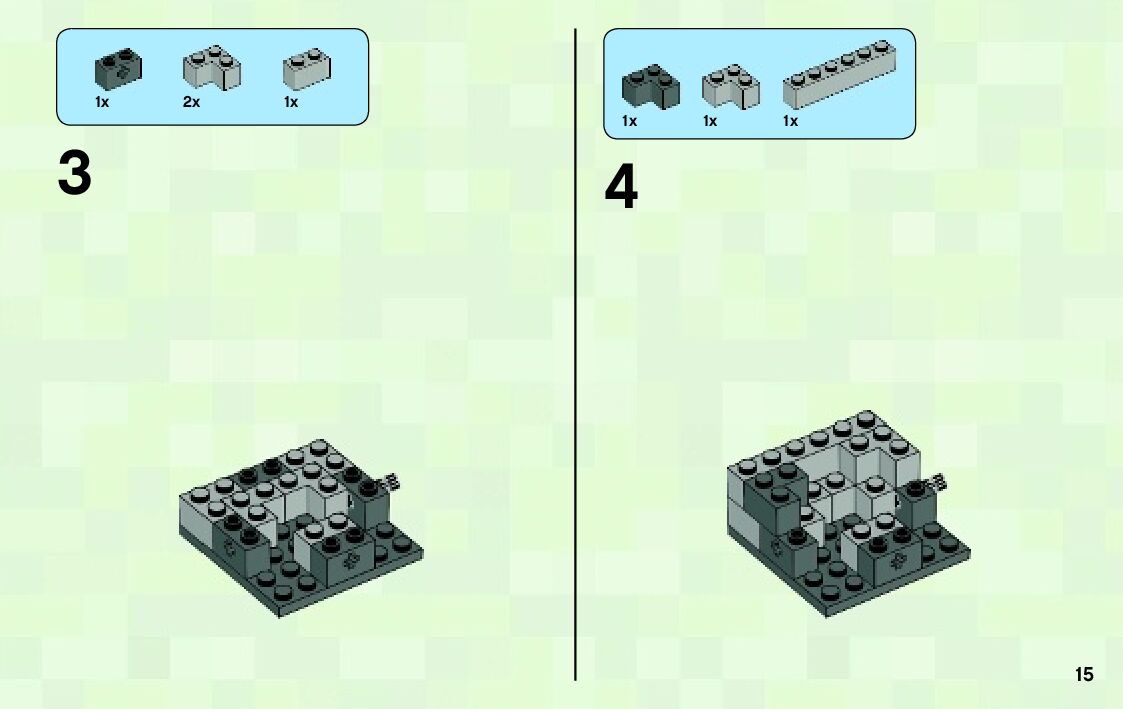 1x 2x 1x

3

1x 1x 1x

4

15