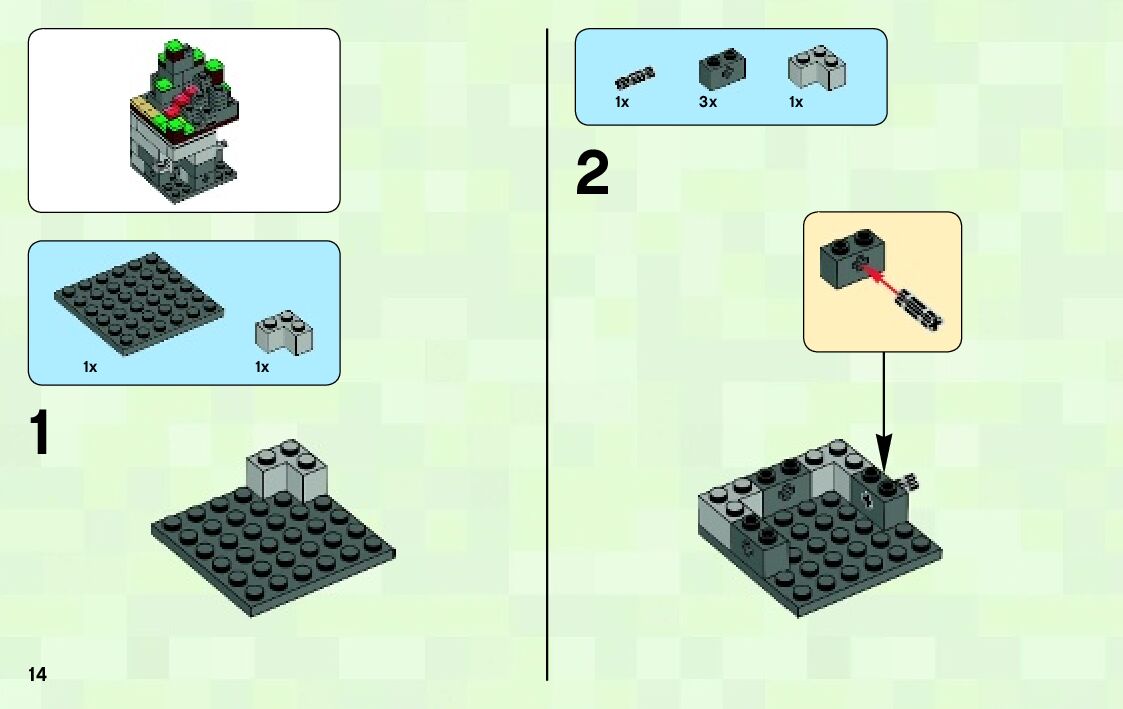 1x

1x

1

14

1x

3x

1x

2