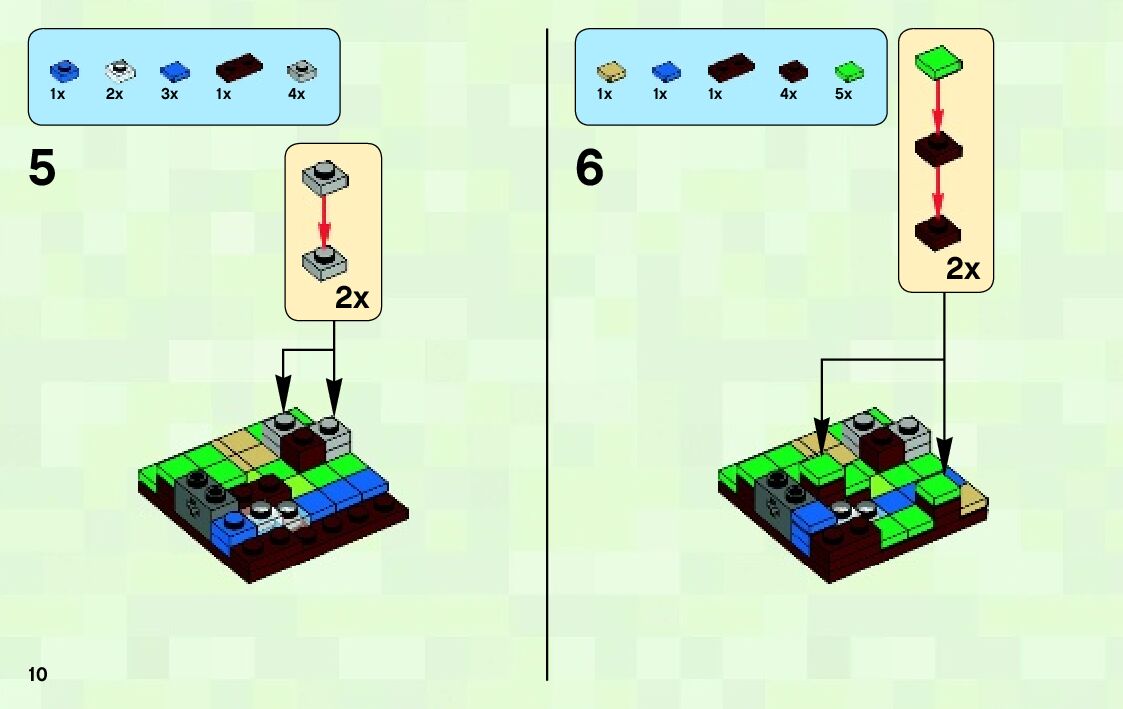 1x 2x 3x 1x 4x

5

2x

10

1x 1x 1x 4x 5x

6

2x