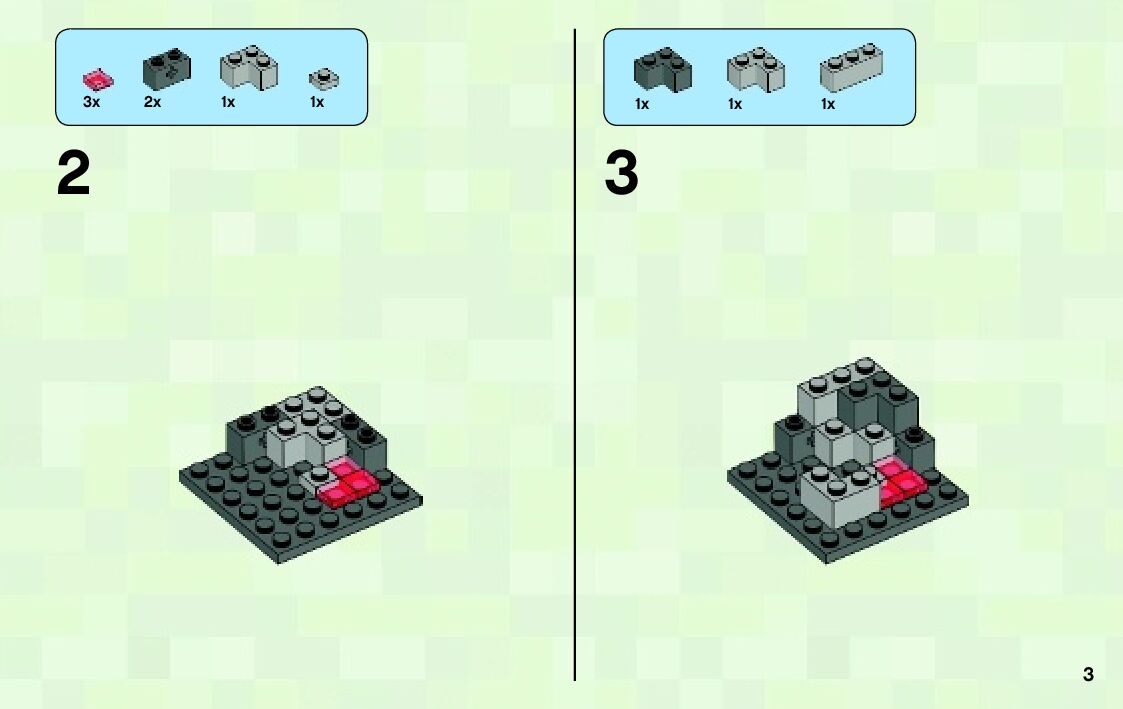 3x 2x 1x 1x

2

1x 1x 1x

3

3