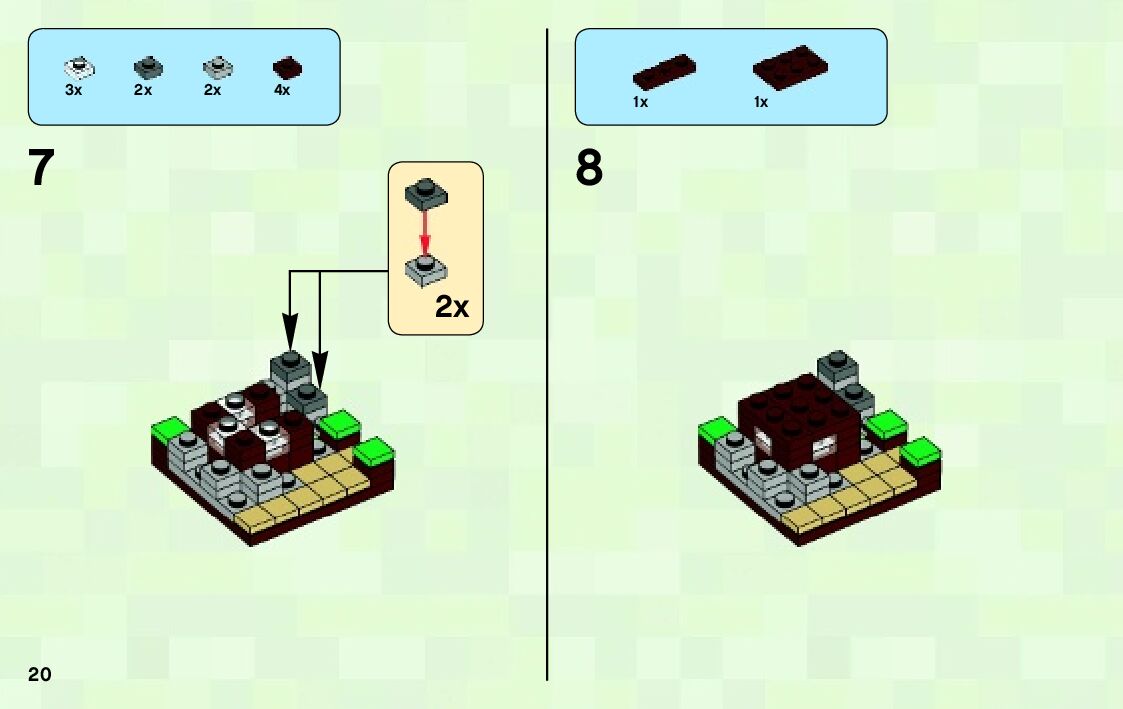 3x 2x 2x 4x

7

2x

1x 1x

8

20