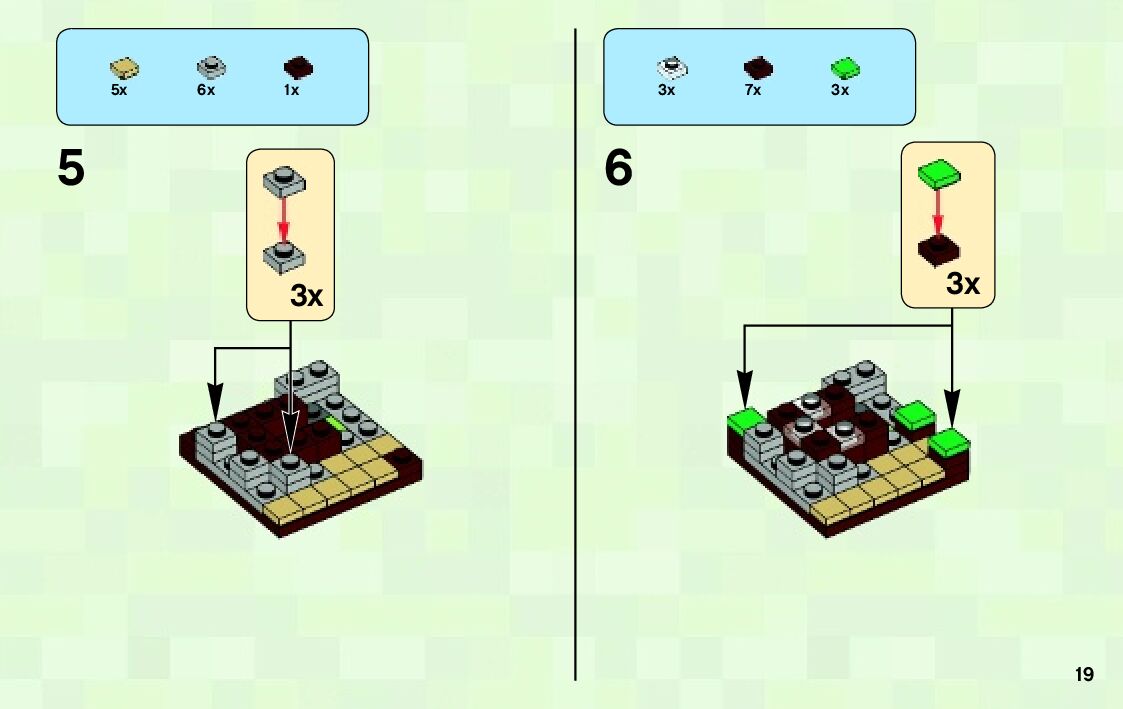 5x 6x 1x

5

3x

3x 7x 3x

6

3x

19