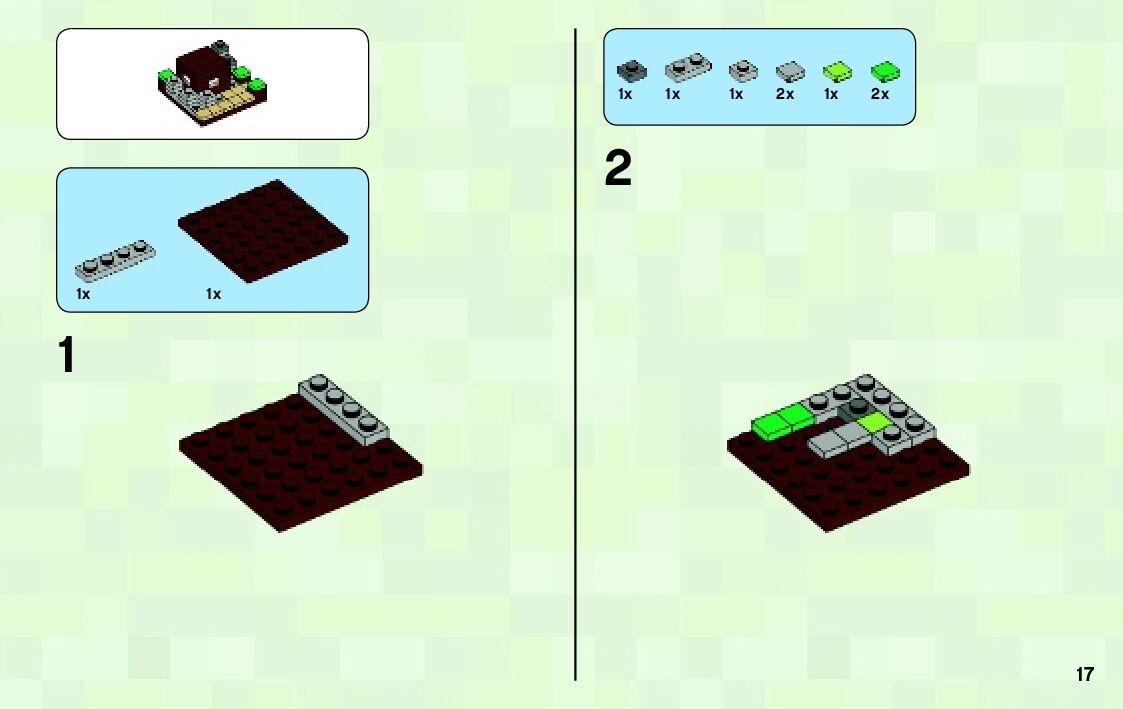 1x
1x

1

1x 1x 1x 2x 1x 2x

2

17