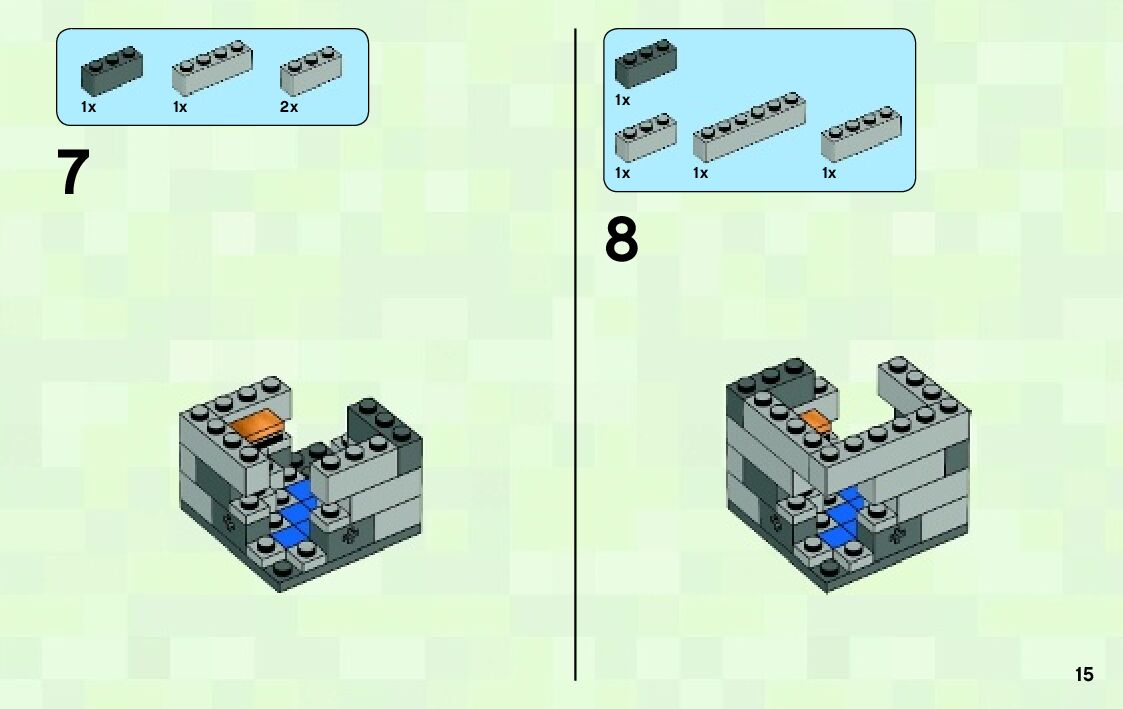 1x 1x 2x

7

1x

1x 1x 1x

8

15