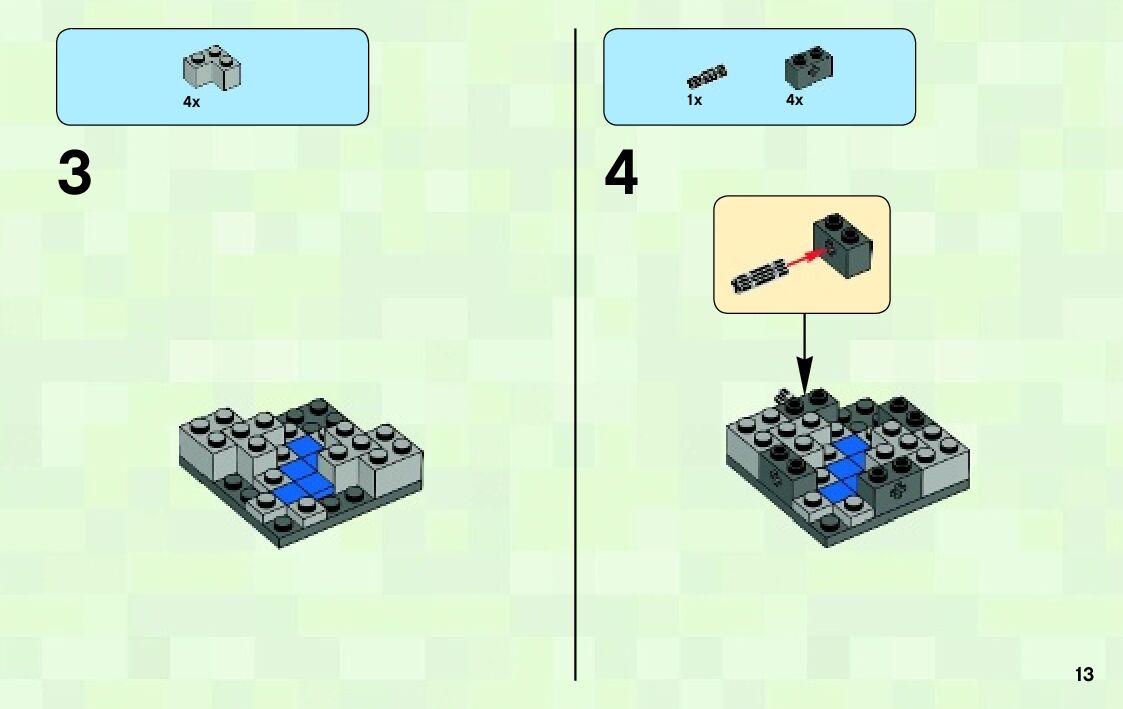 4x

3

1x

4x

4

13