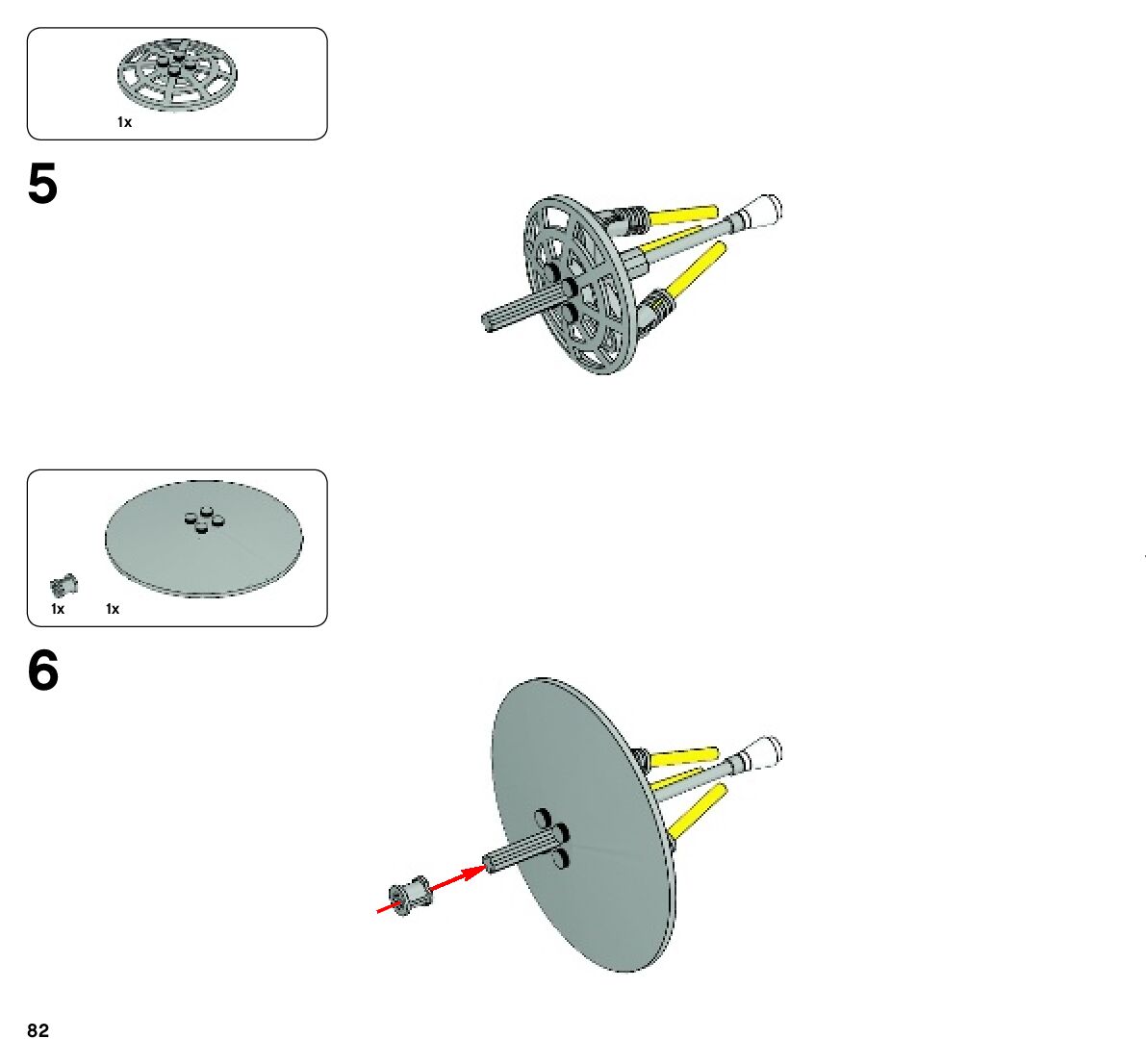 1x

5

1x 1x

6

82