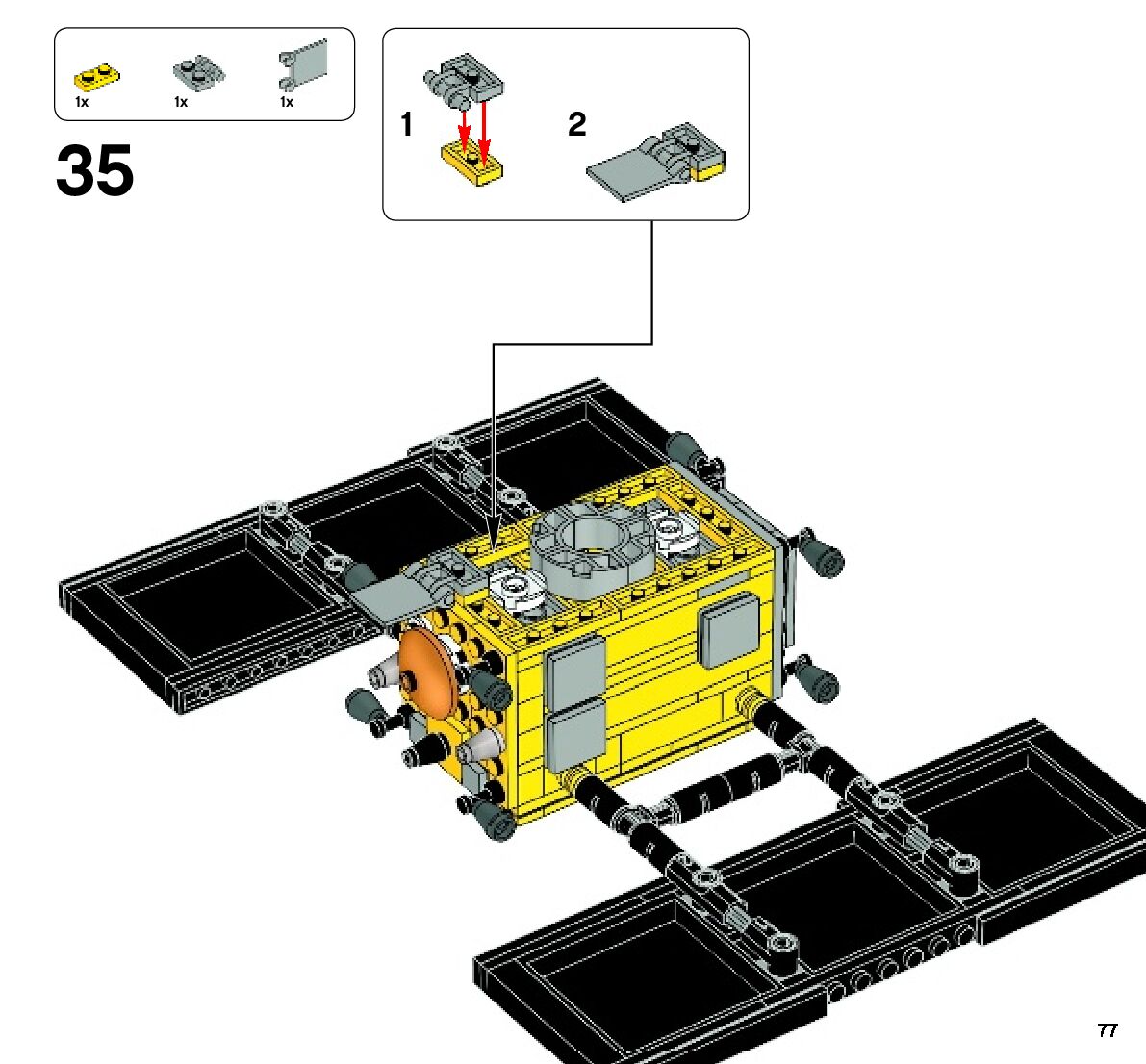 1x
1x
1x

35

1
2

77