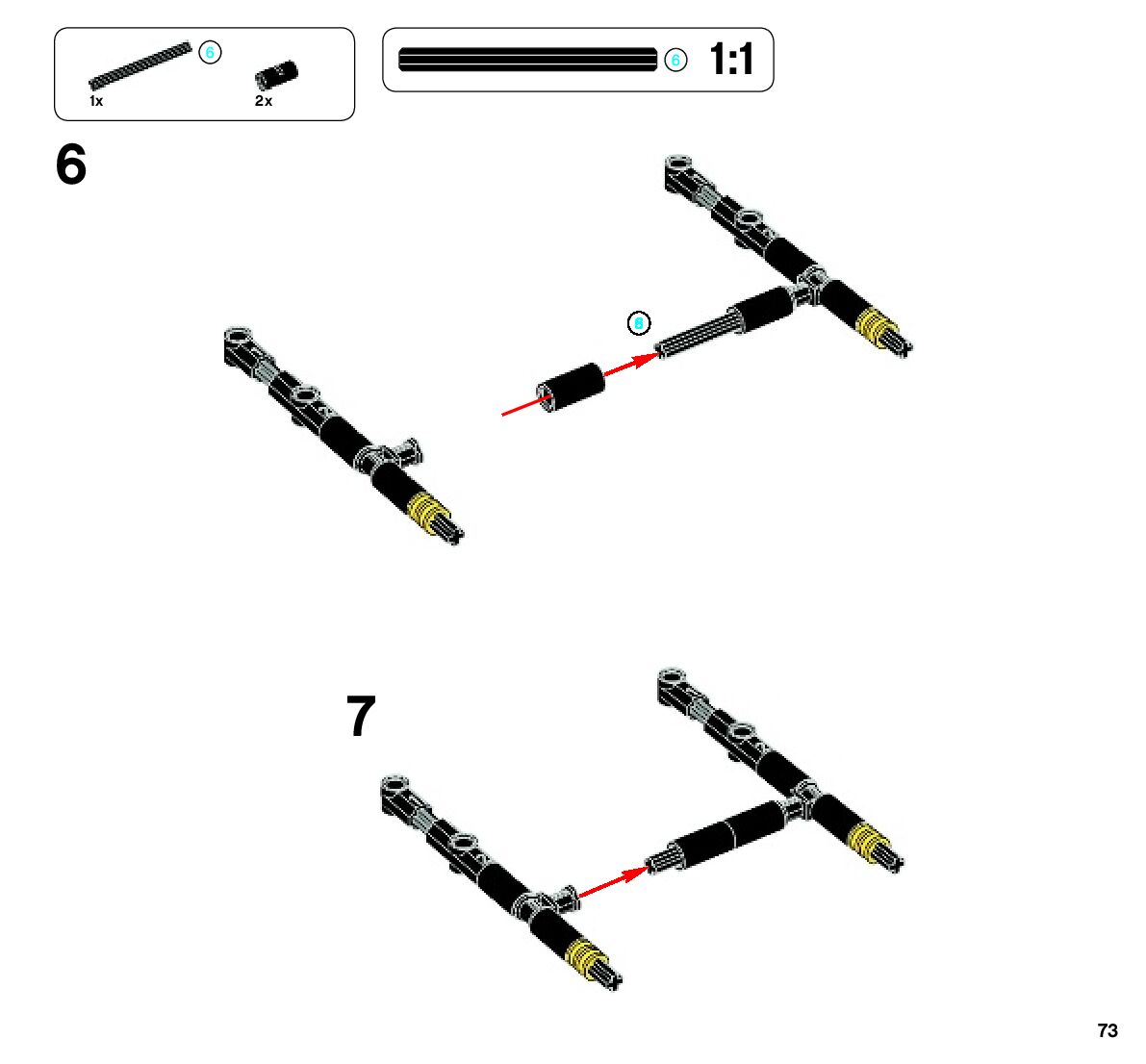 6
1x
2x

6
1:1

6

6

7

73