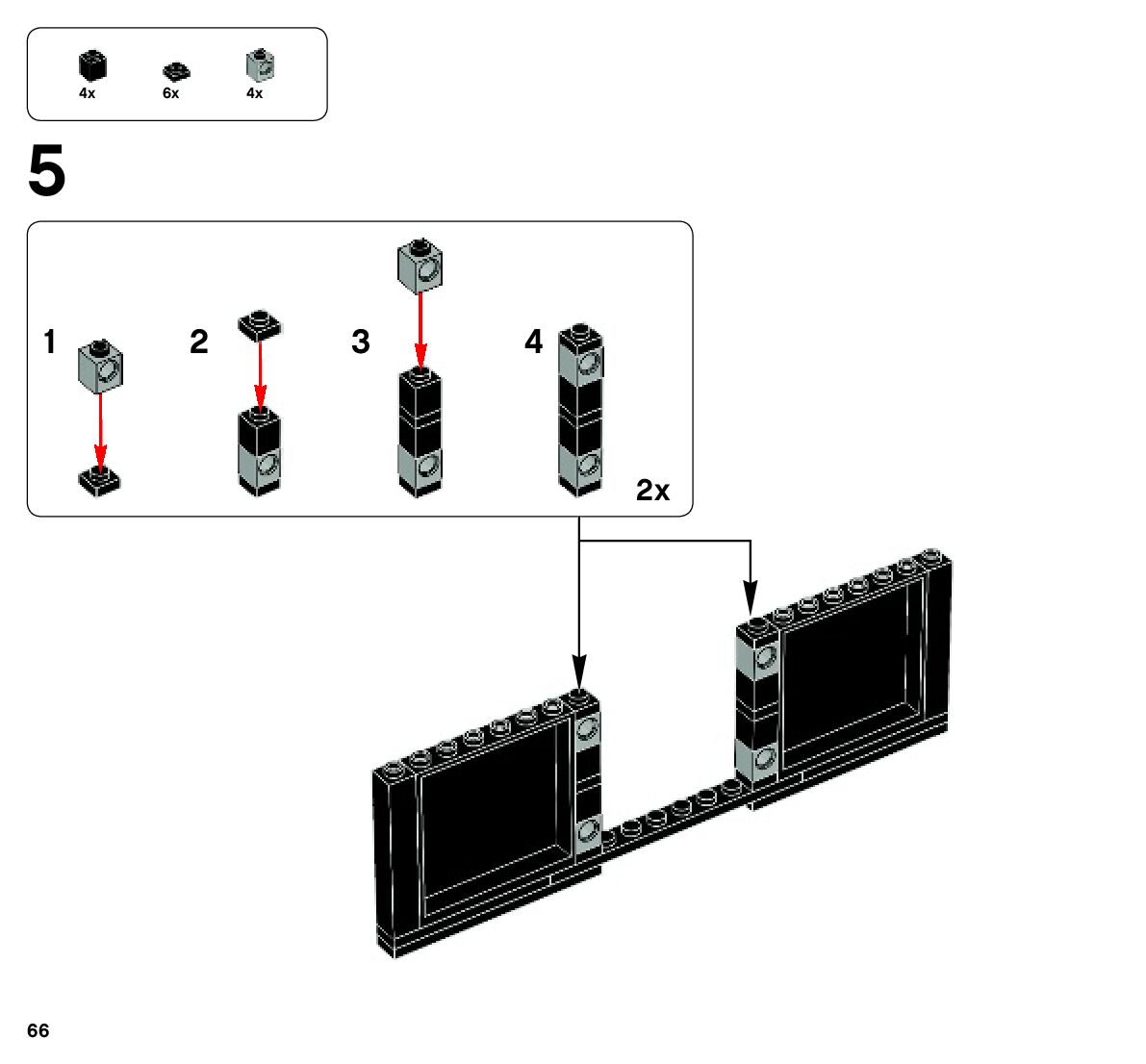 4x 6x 4x

5

1 2 3 4

2x

66