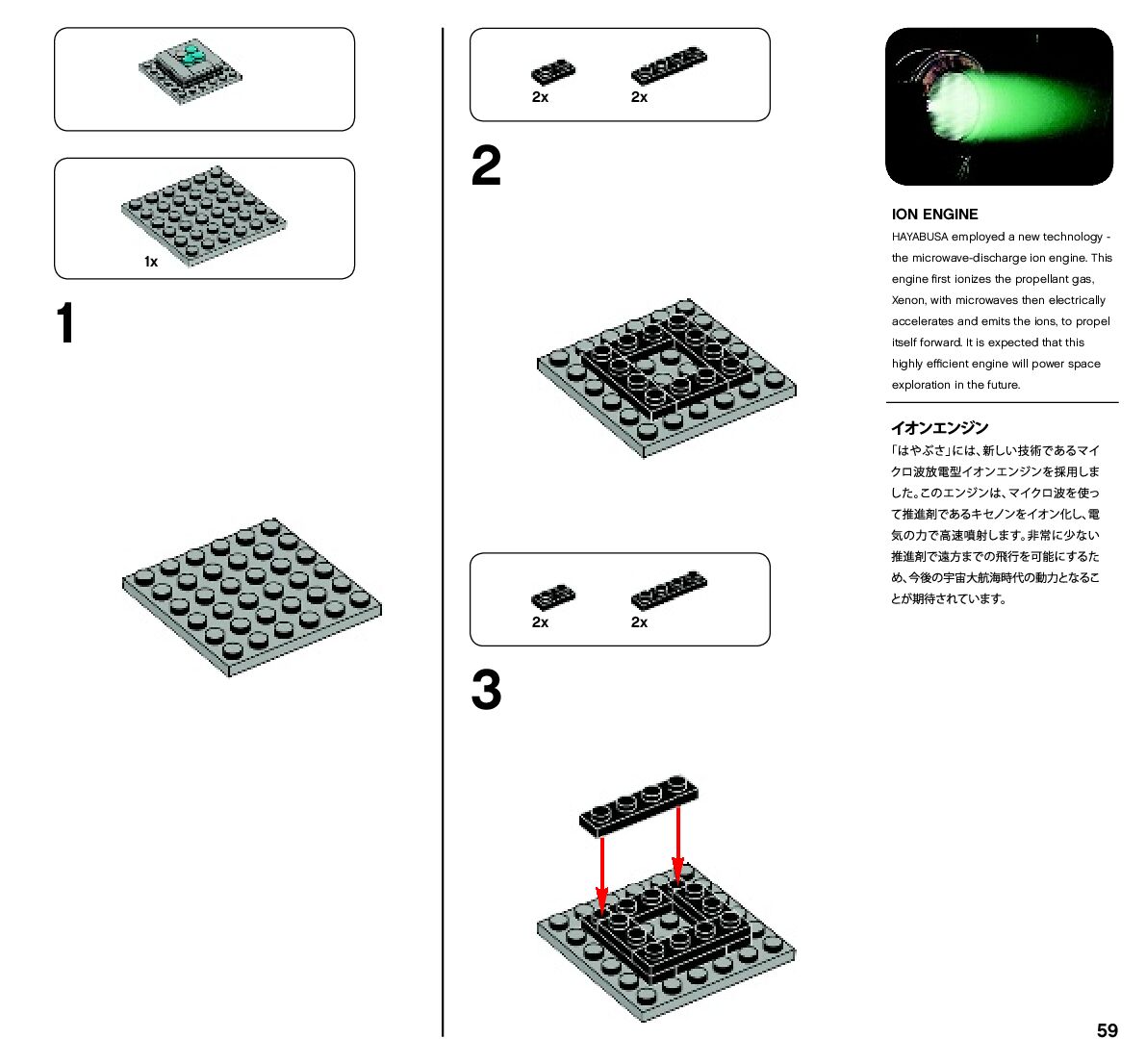 1x

1

2x 2x

2

2x 2x

3

ION ENGINE

HAYABUSA employed a new technology - the microwave-discharge ion engine. This engine first ionizes the propellant gas, Xenon, with microwaves then electrically accelerates and emits the ions, to propel itself forward. It is expected that this highly efficient engine will power space exploration in the future.

イオンエンジン

「はやぶさ」には、新しい技術であるマイクロ波放電型イオンエンジンを採用しました。このエンジンは、マイクロ波を使って推進剤であるキセノンをイオン化し、電気の力で高速噴射します。非常に少ない推進剤で遠方までの飛行を可能にするため、今後の宇宙大航海時代の動力となることが期待されています。

59