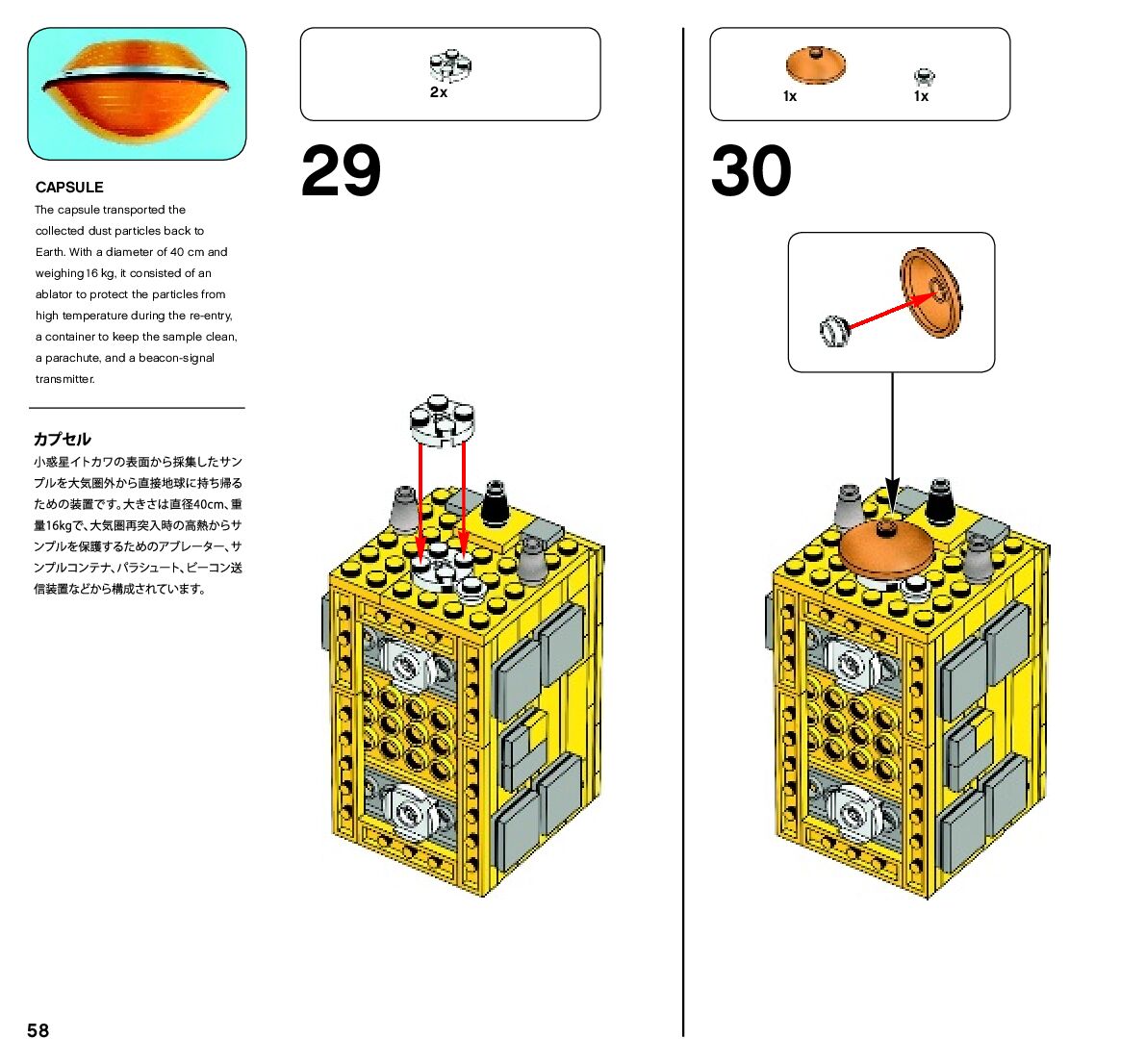 CAPSULE

The capsule transported the collected dust particles back to Earth. With a diameter of 40 cm and weighing16 kg, it consisted of an ablator to protect the particles from high temperature during the re-entry, a container to keep the sample clean, a parachute, and a beacon-signal transmitter.

カプセル

小惑星イトカワの表面から採集したサンプルを大気圏外から直接地球に持ち帰るための装置です。大きさは直径40cm、重量16kgで、大気圏再突入時の高熱からサンプルを保護するためのアブレーター、サンプルコンテナ、パラシュート、ビーコン送信装置などから構成されています。

2x

29

1x

1x

30

58