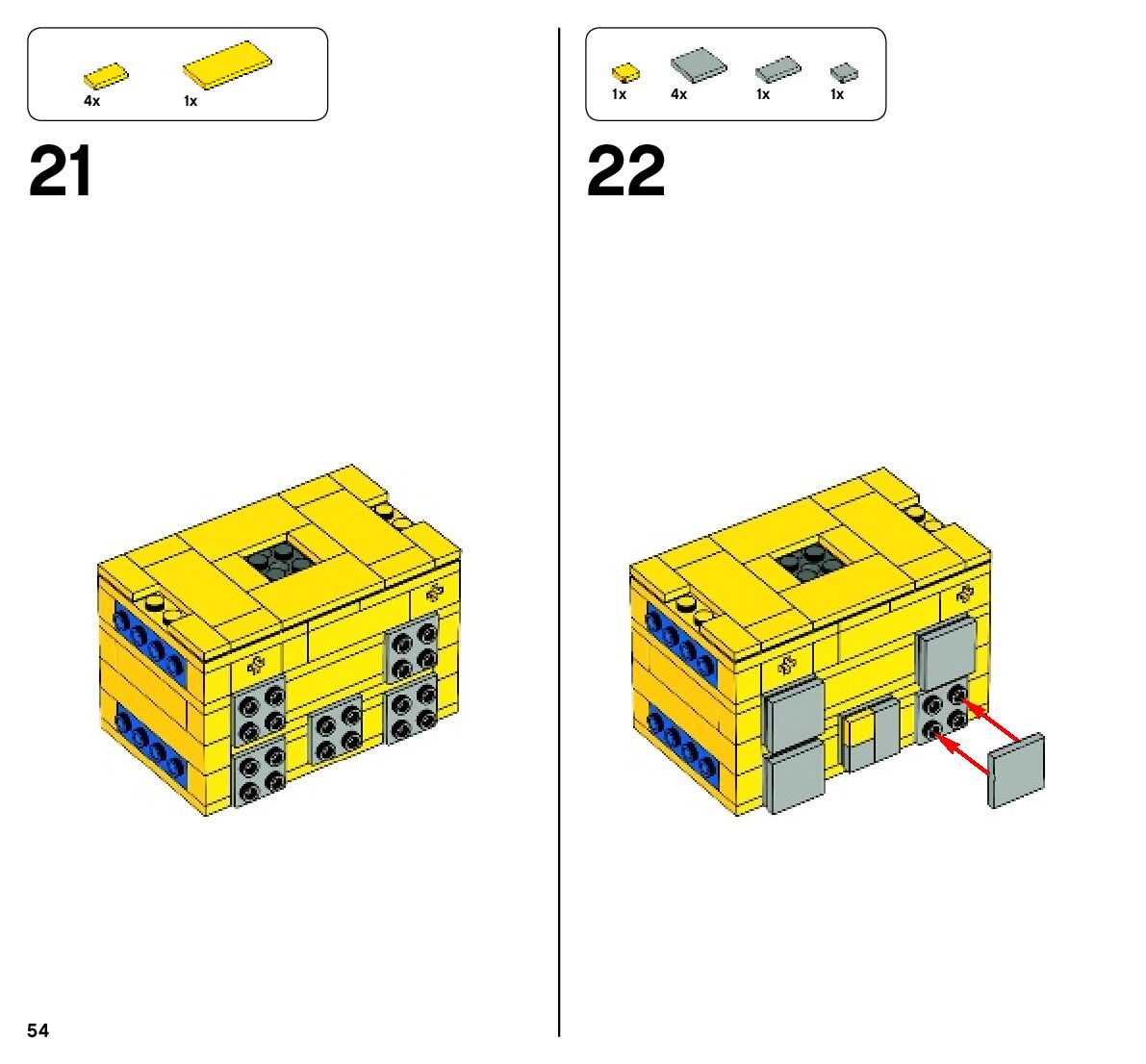 4x
1x

21

1x
4x
1x
1x

22

54