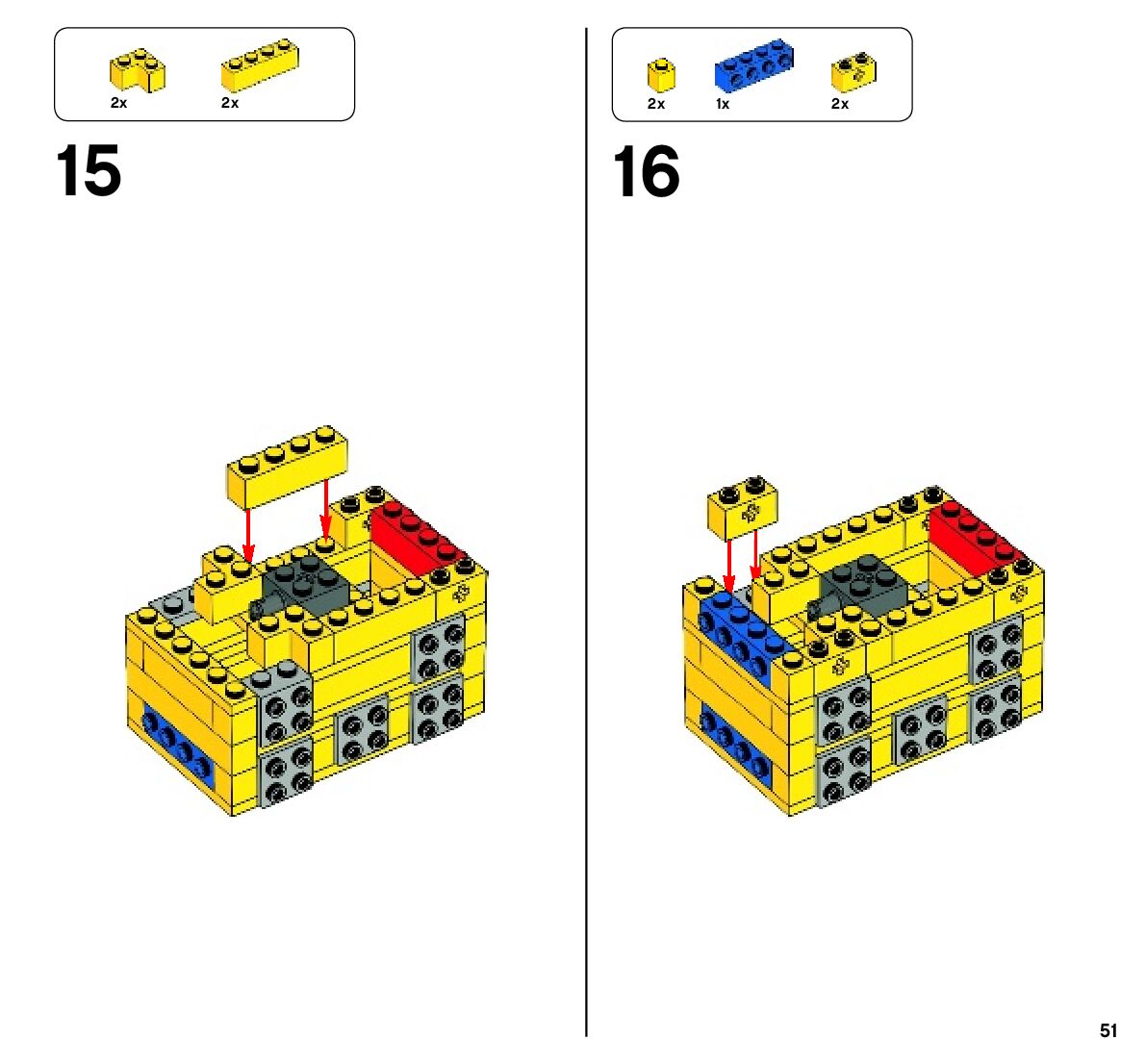 2x 2x

15

2x 1x 2x

16

51