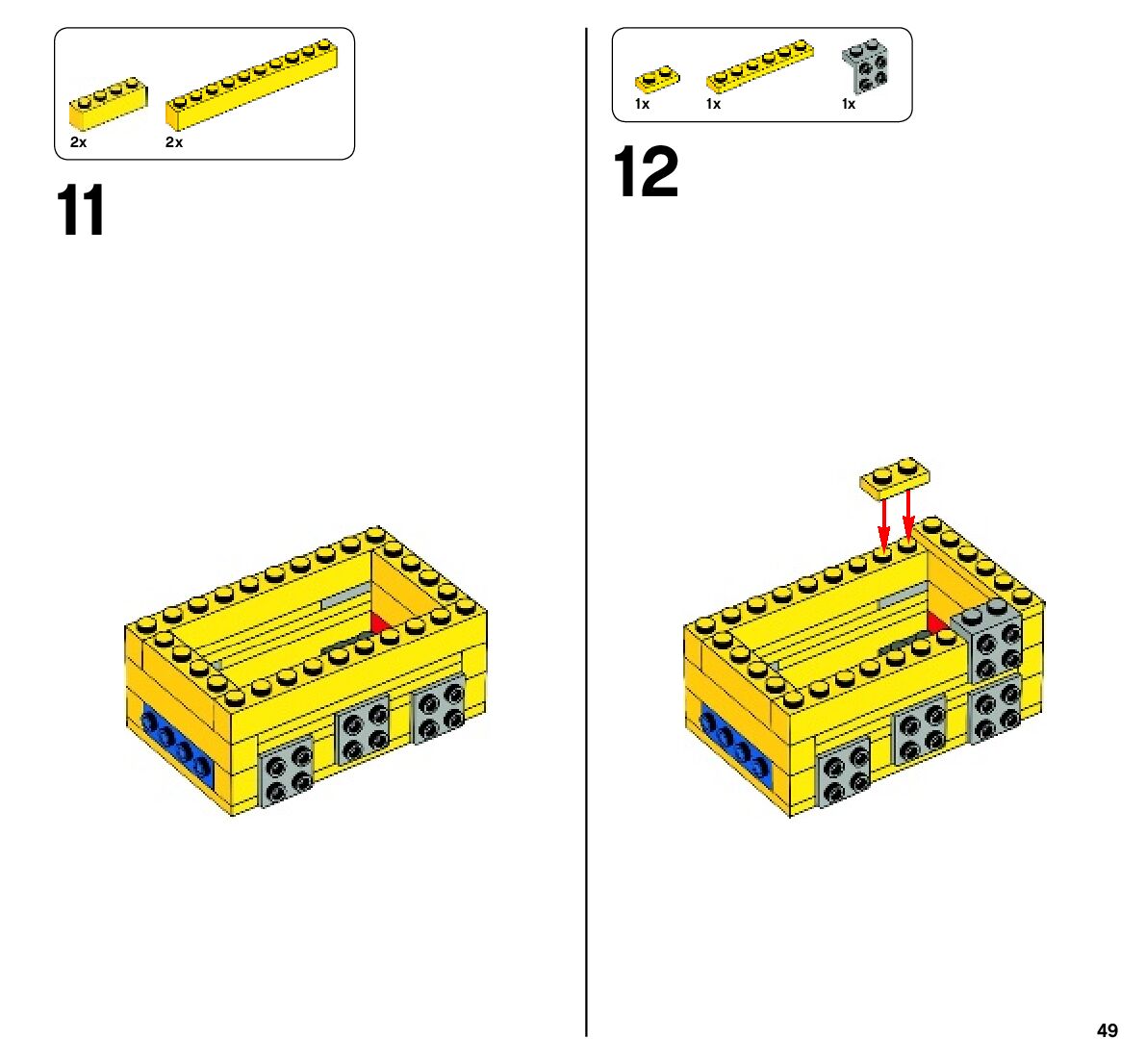 2x 2x

11

1x 1x 1x

12

49