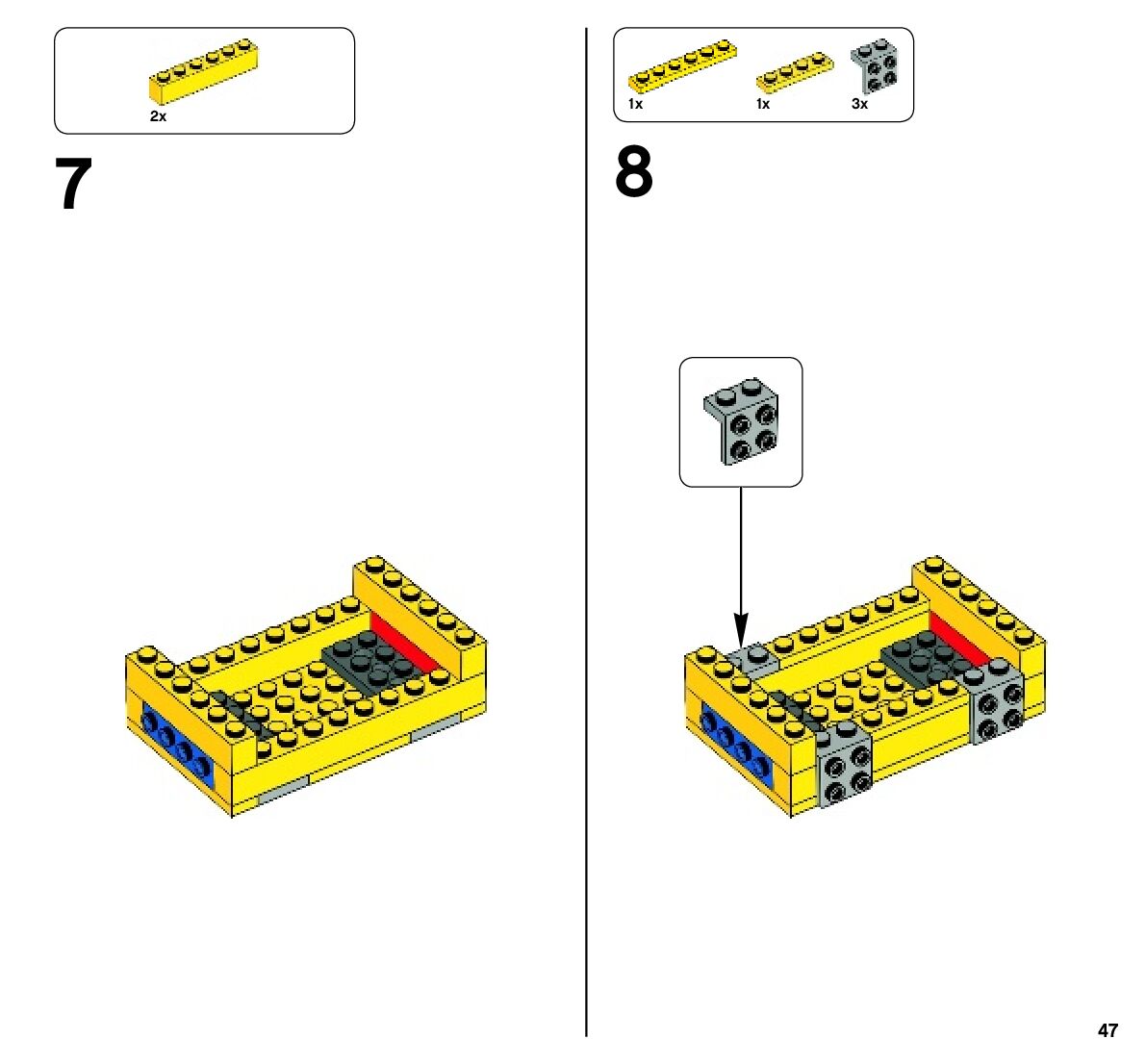 2x

7

1x
1x
3x

8

47