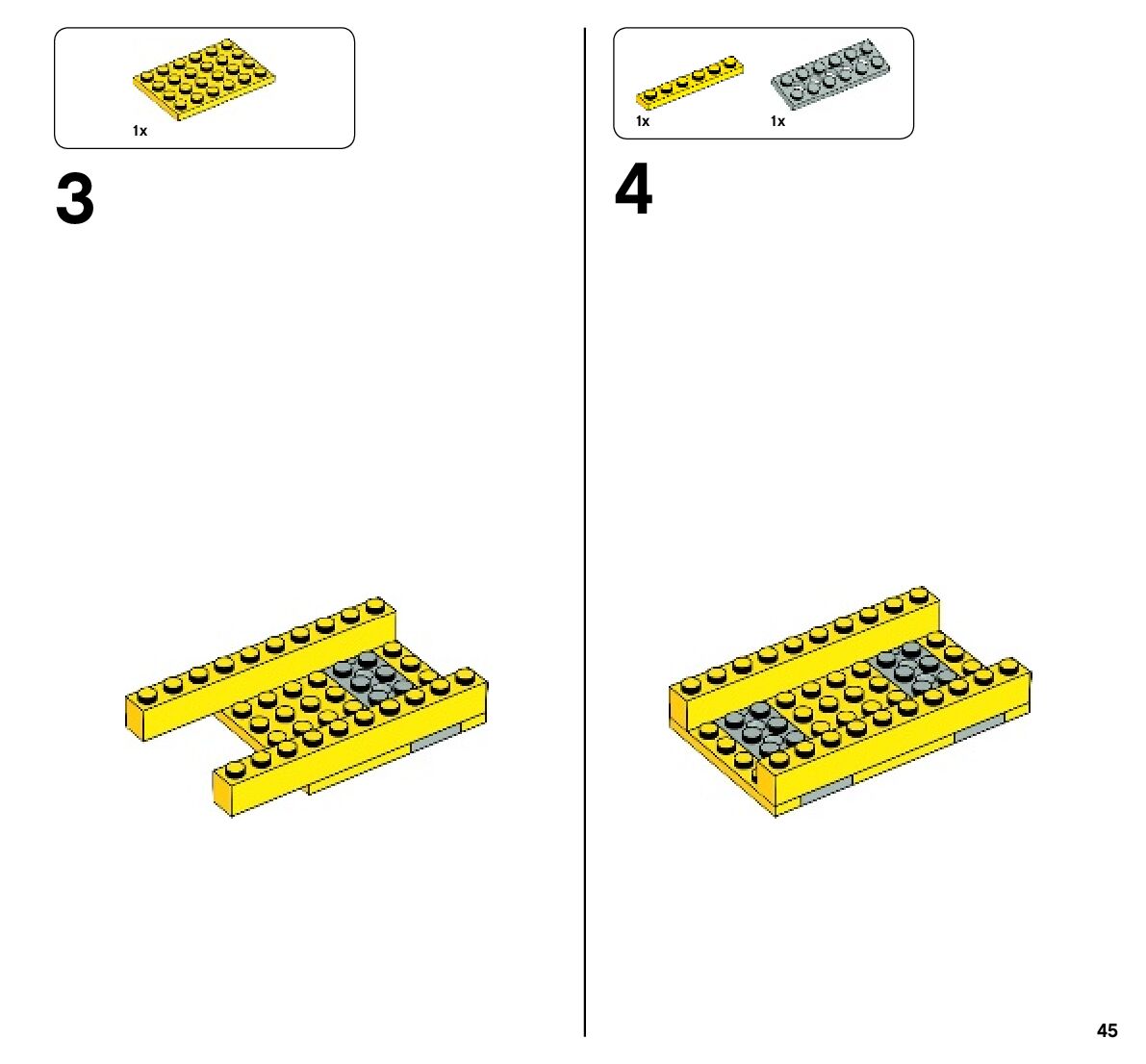 1x

3

1x 1x

4

45