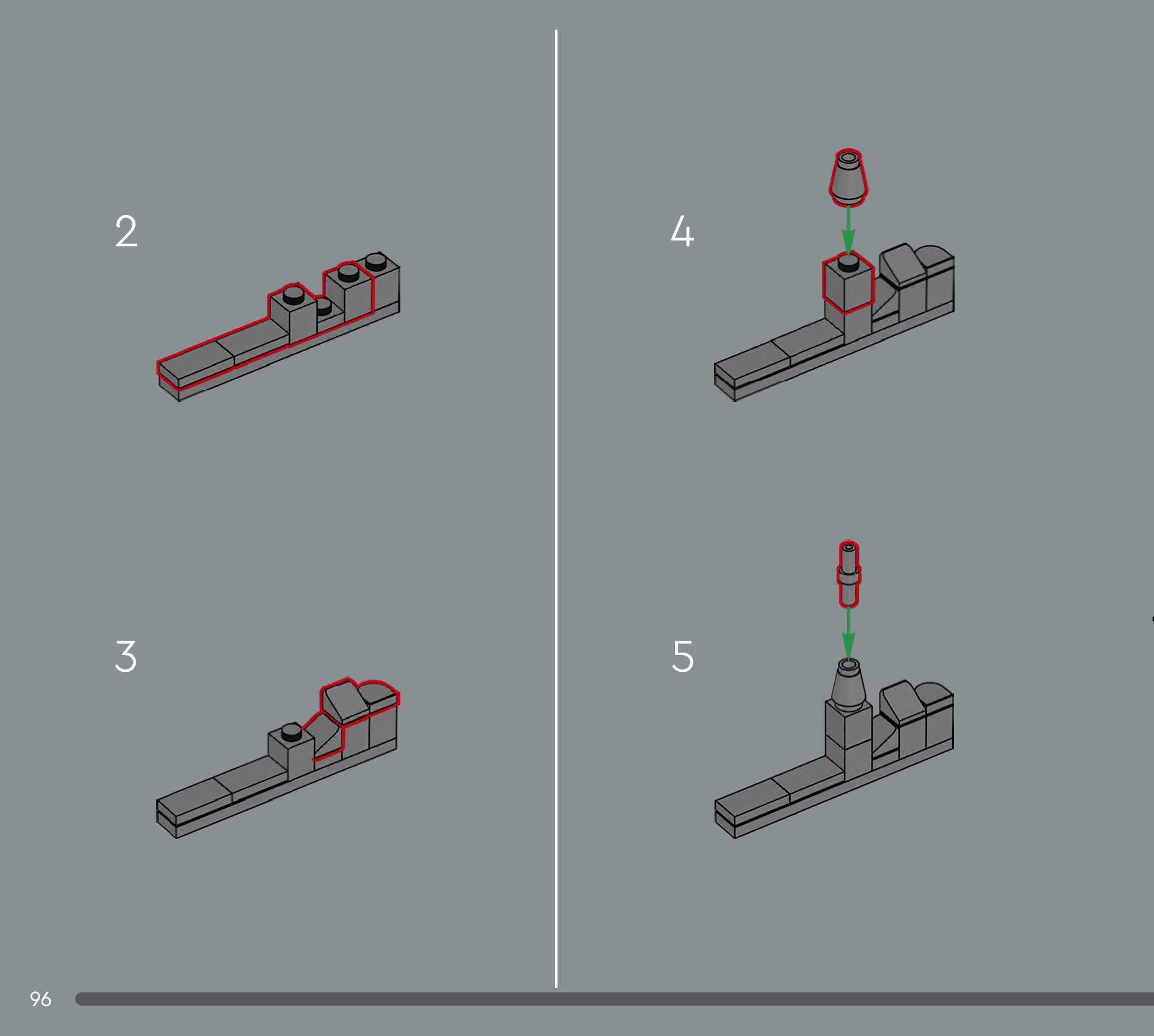 2

3

4

5

96