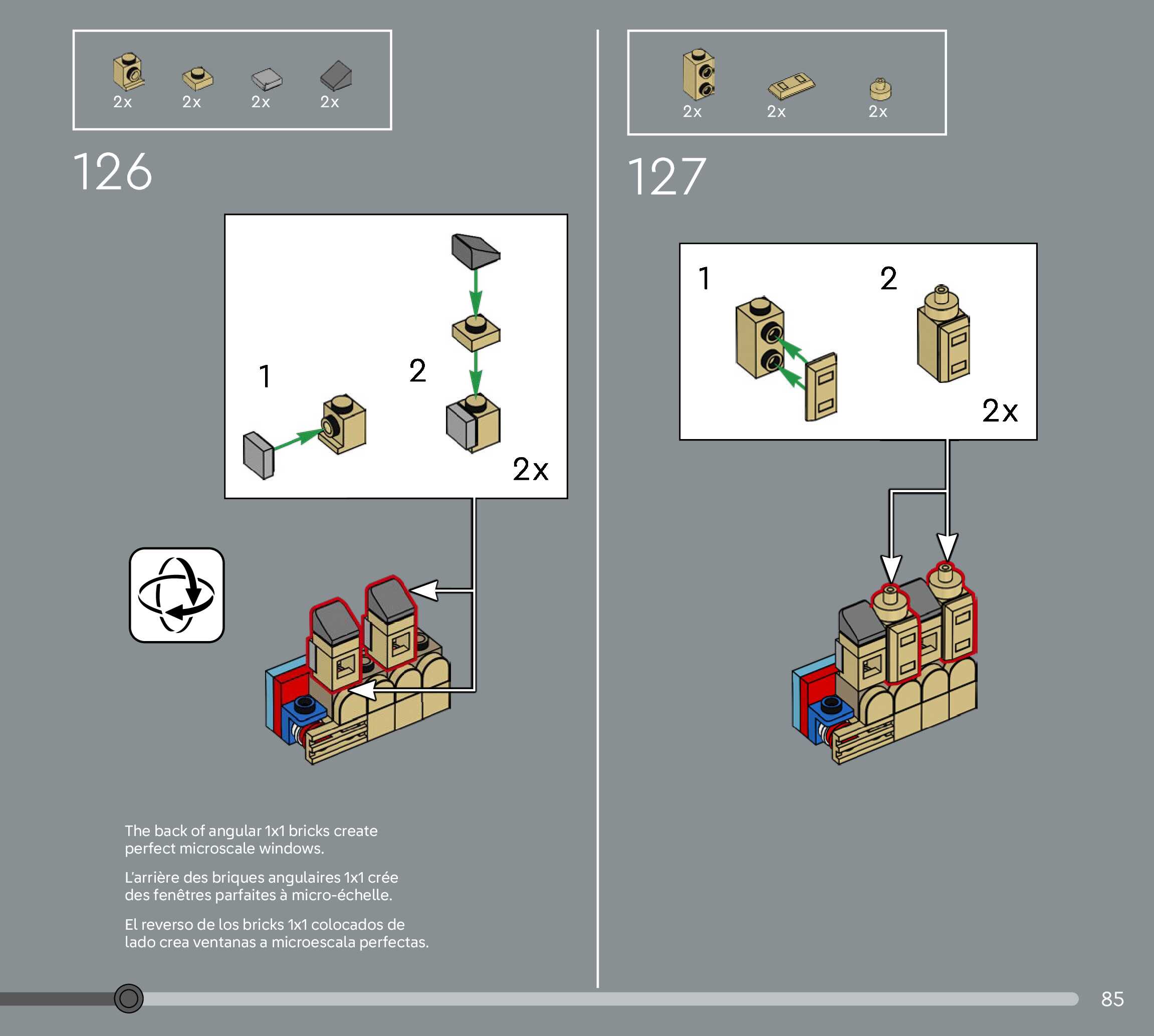 2x 2x 2x 2x

126

1

2

2x

The back of angular 1x1 bricks create perfect microscale windows.

L'arrière des briques angulaires 1x1 crée des fenêtres parfaites à micro-échelle.

El reverso de los bricks 1x1 colocados de lado crea ventanas a microescala perfectas.

2x 2x 2x

127

1

2

2x

85